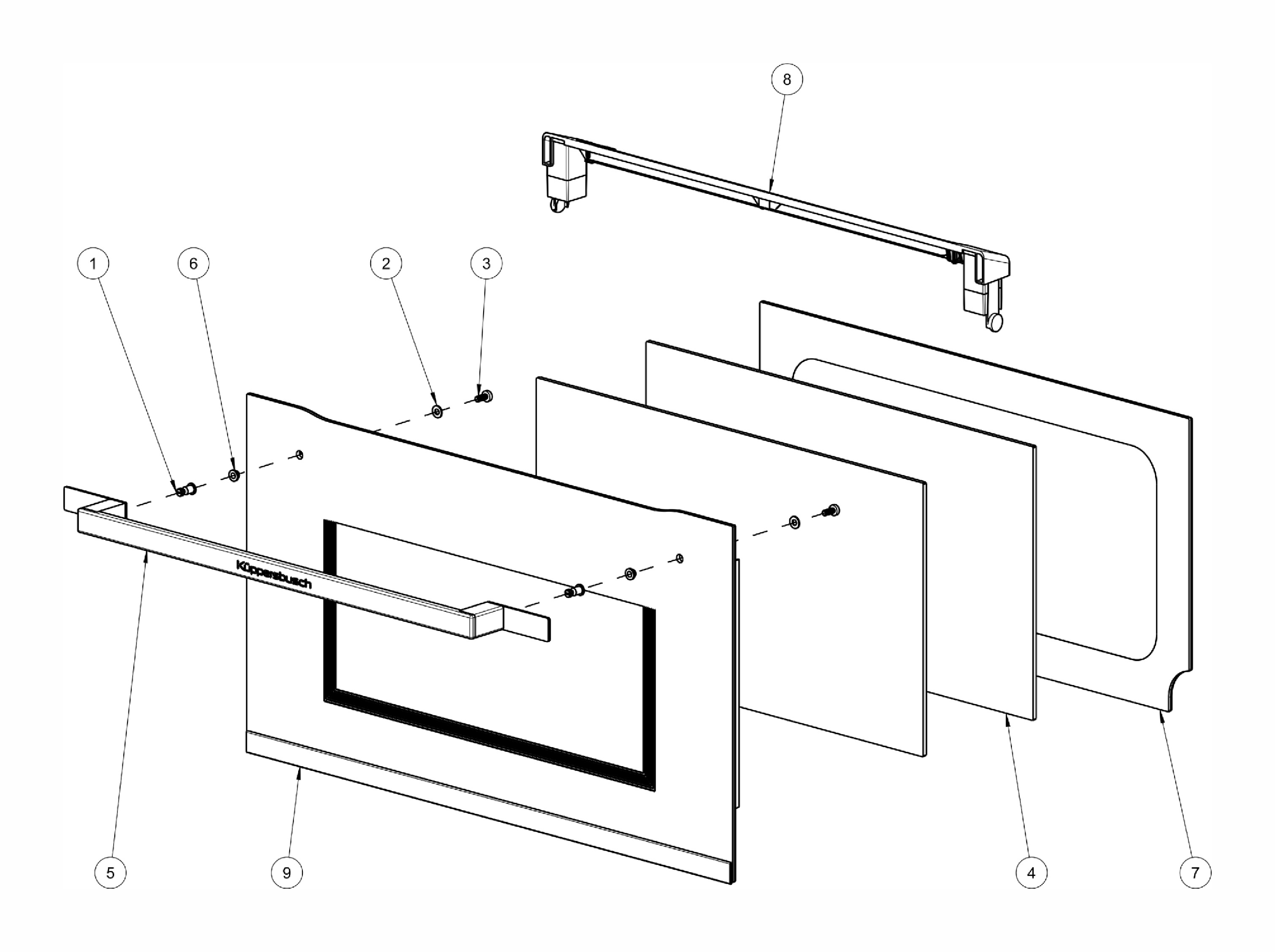 8

1

6

2

3

Küppersbusch

5

9

4

7