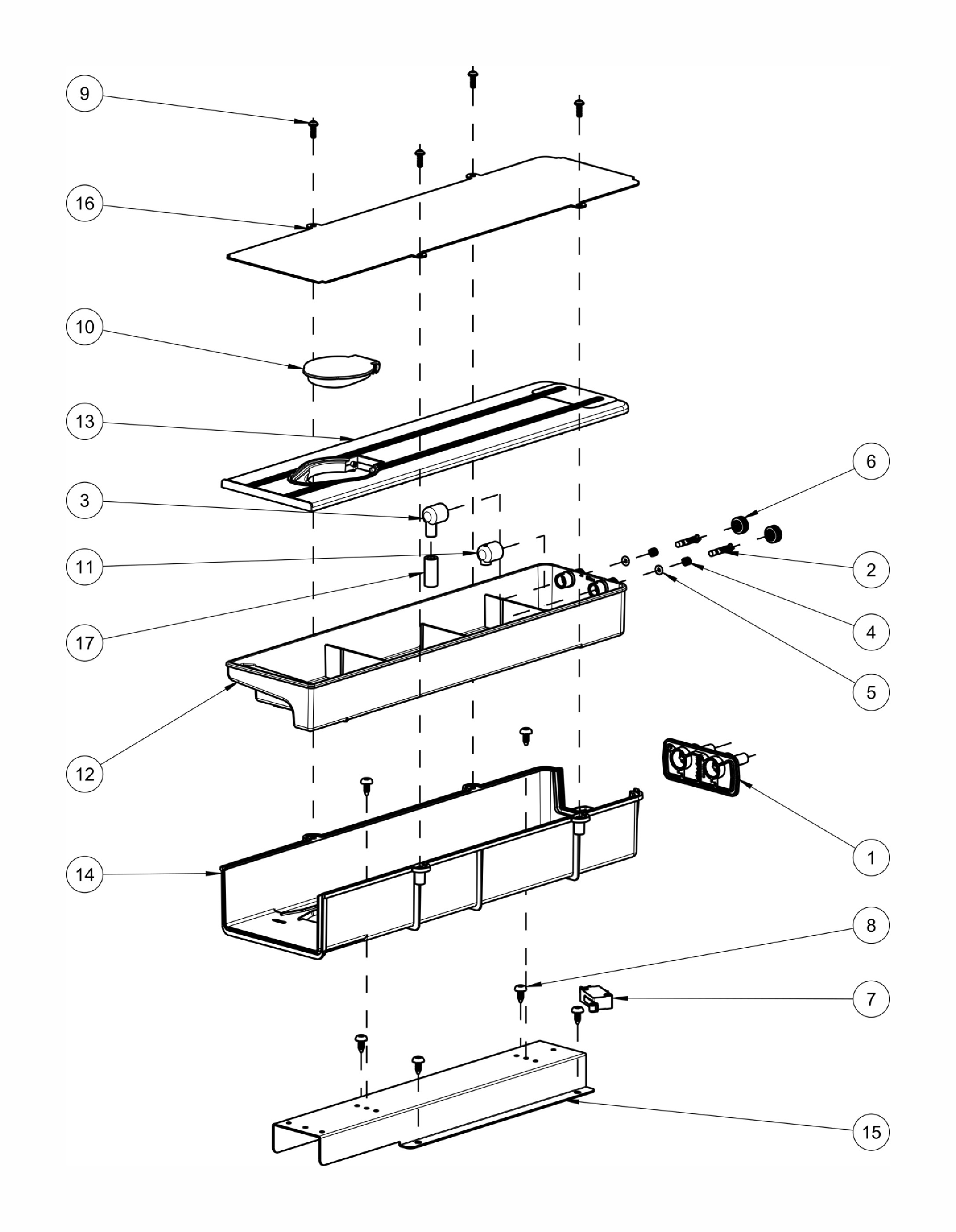 9
16
10
13
3
11
17
12
14
6
2
4
5
1
8
7
15