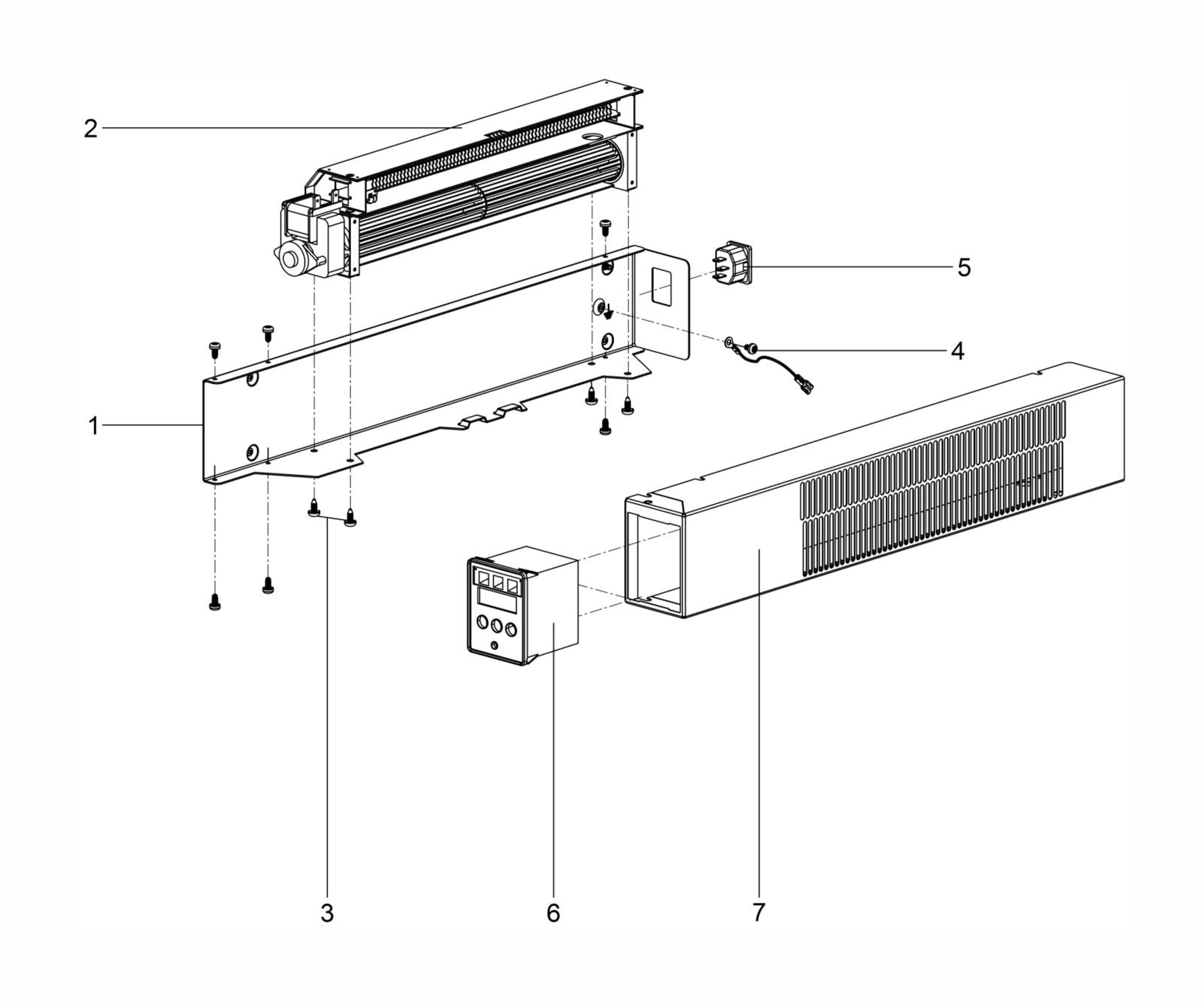 2
5
4
1
3
6
7