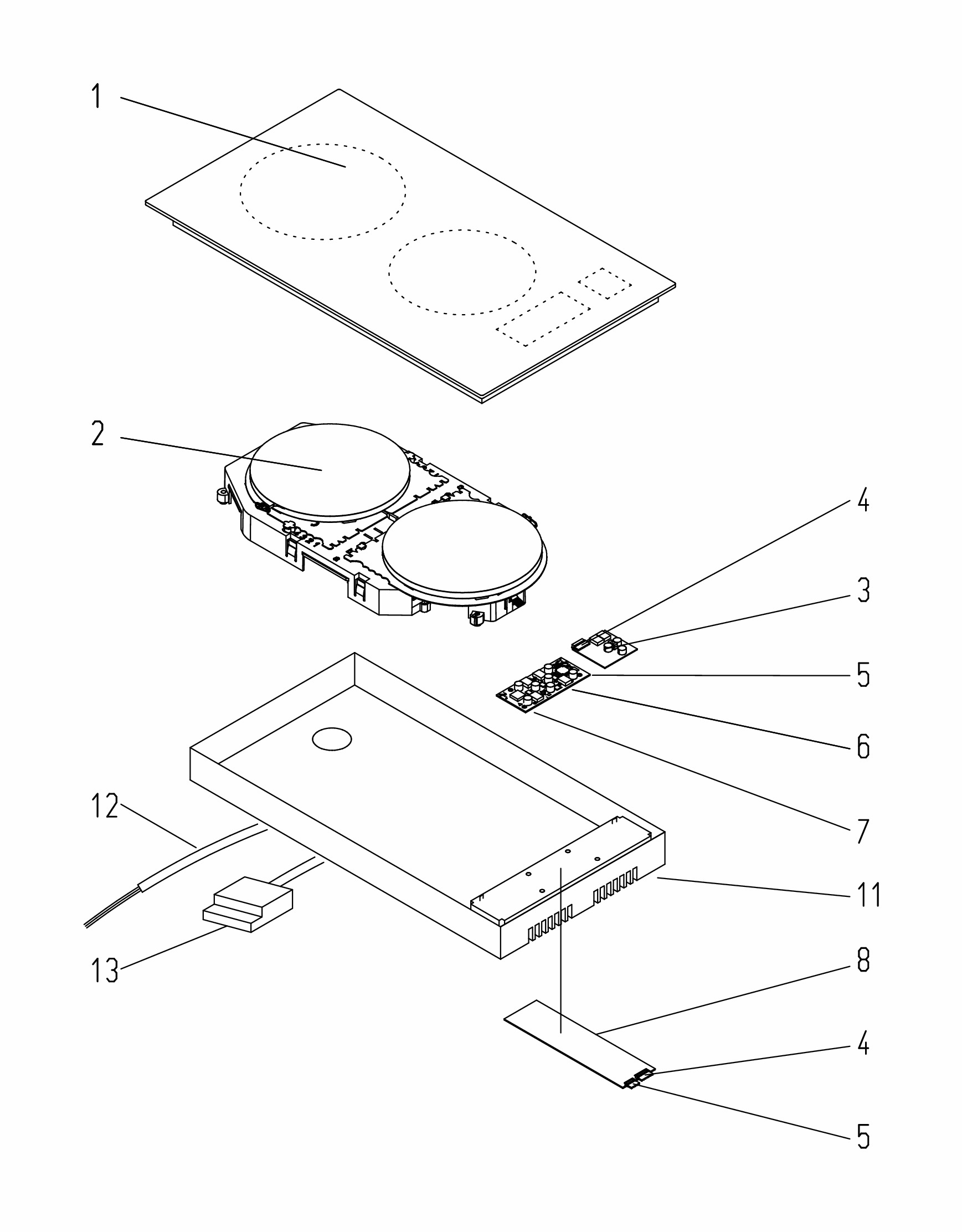 1

2

4

3

5

6

7

12

11

13

8

4

5