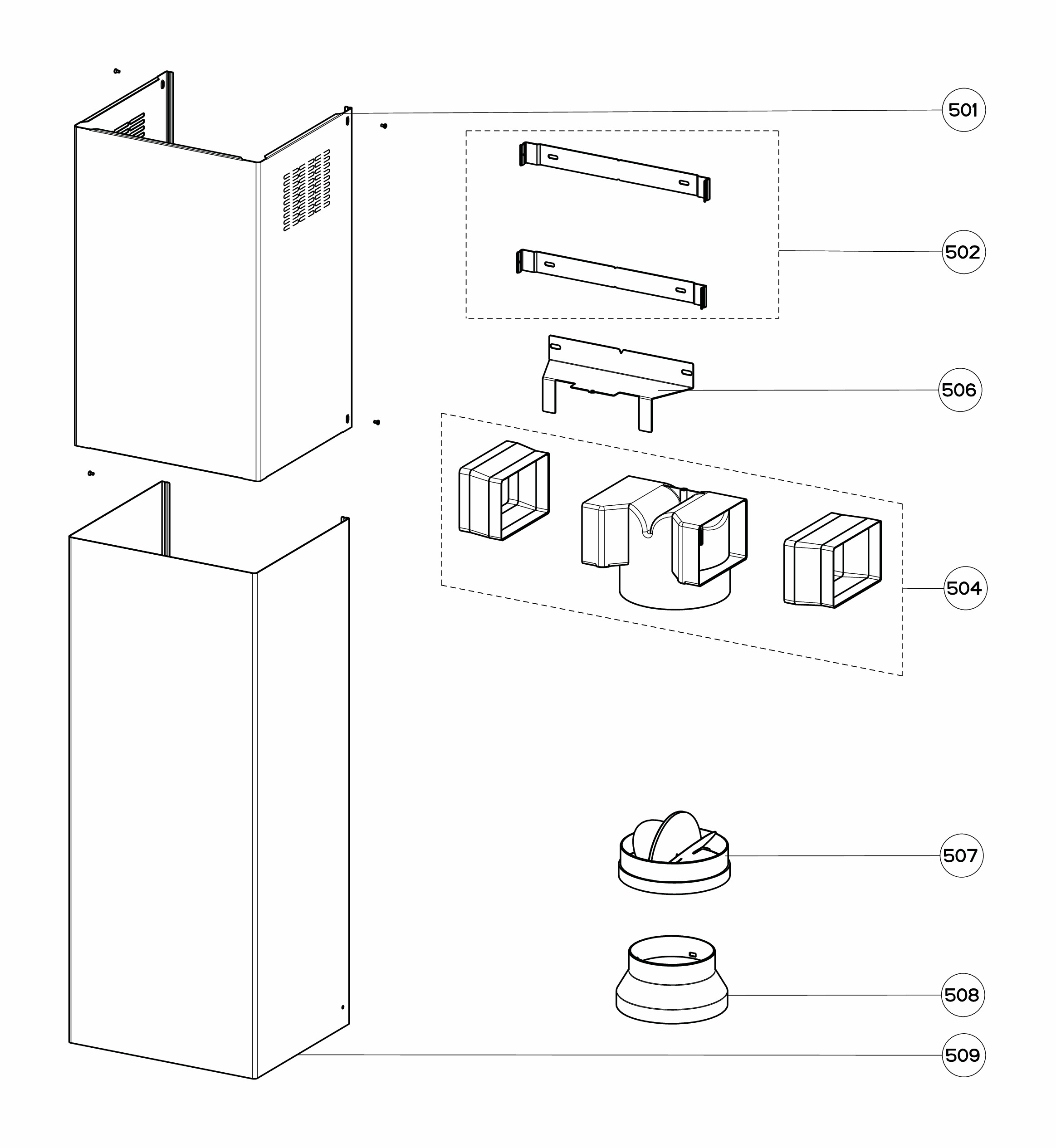 501

502

506

504

507

508

509