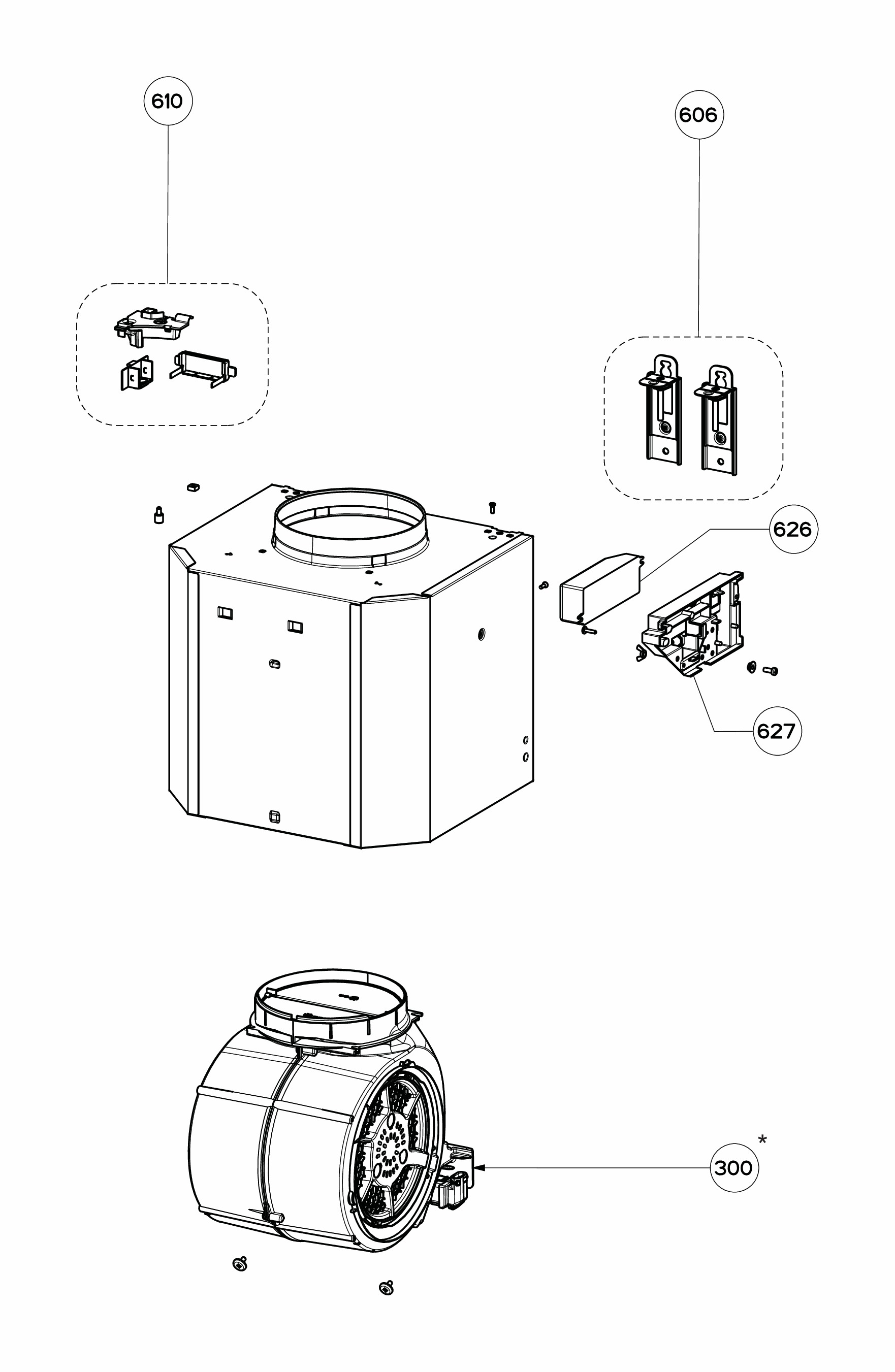 610

606

626

627

300
*