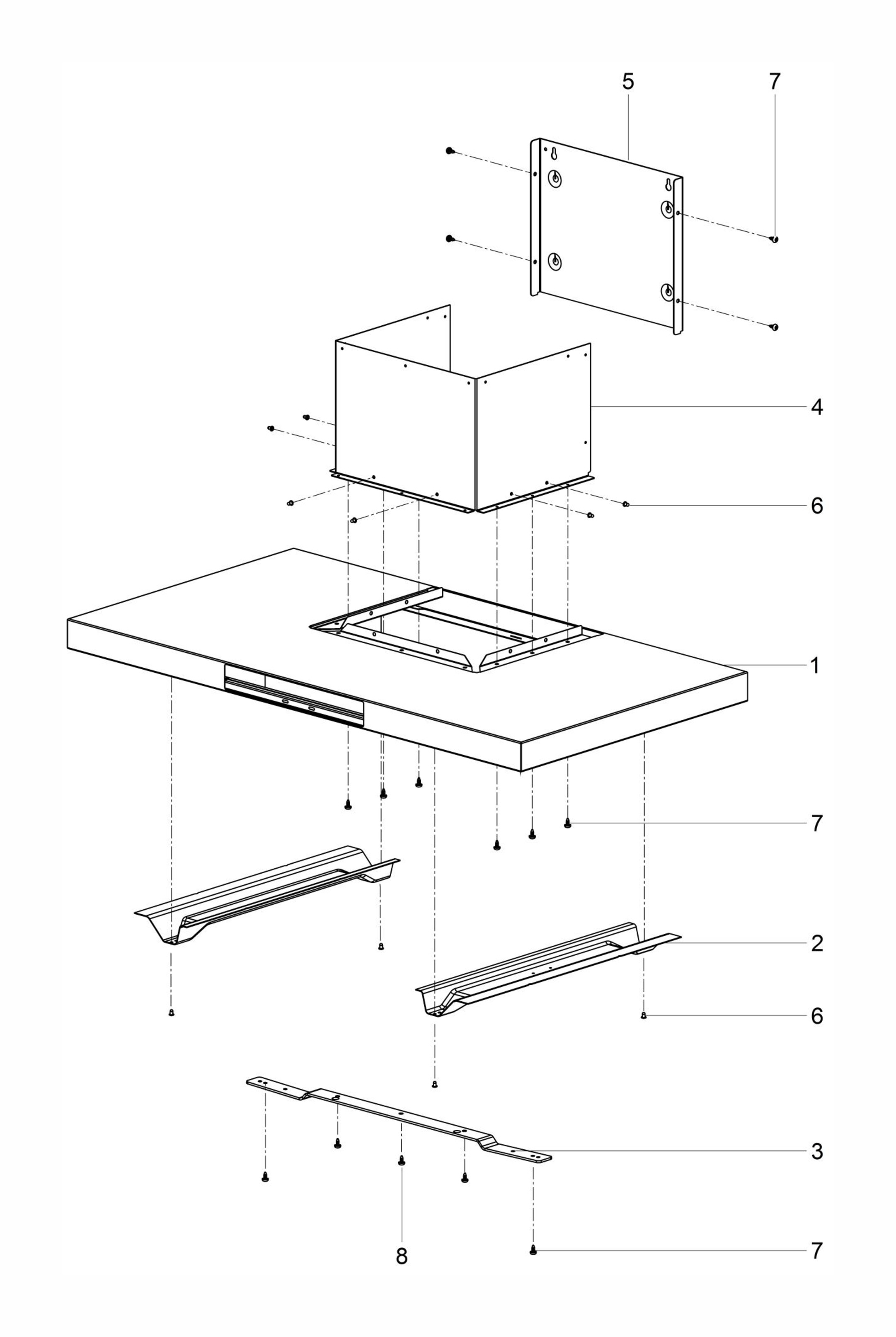 5
7
4
6
1
7
2
6
3
8
7