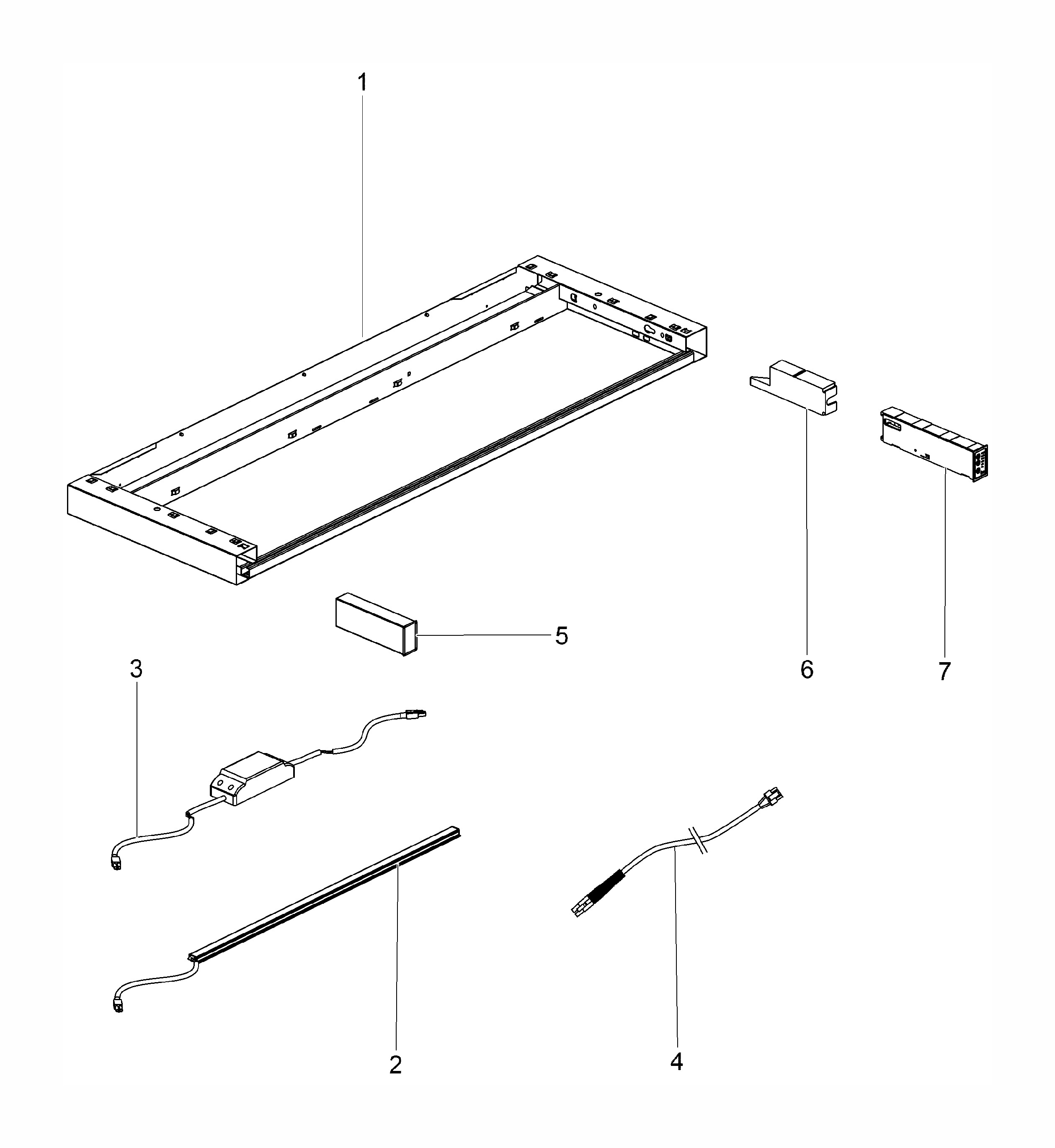 1

5

6

7

3

2

4