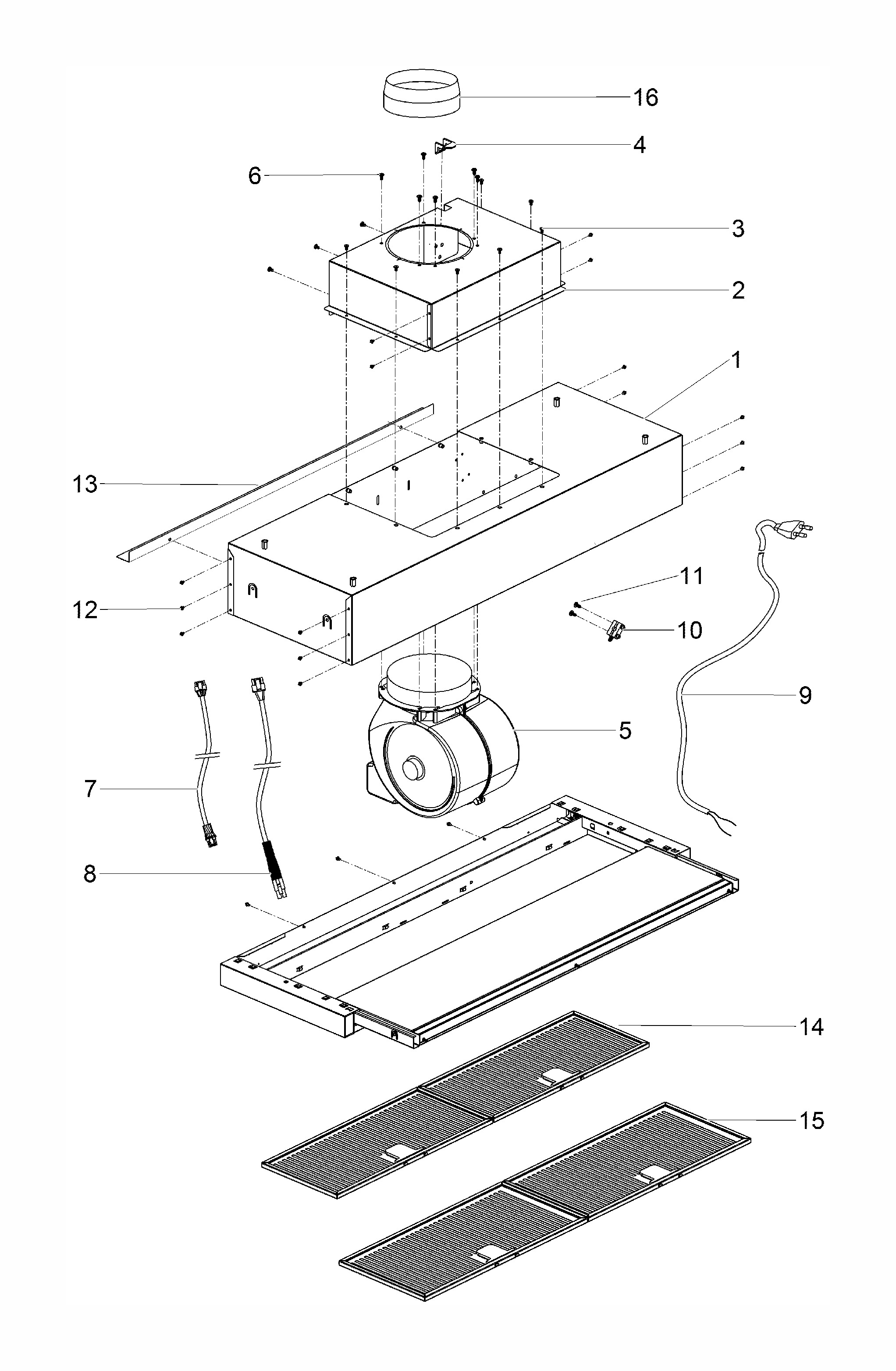 16
4
6
3
2
1
13
11
12
10
9
5
7
8
14
15