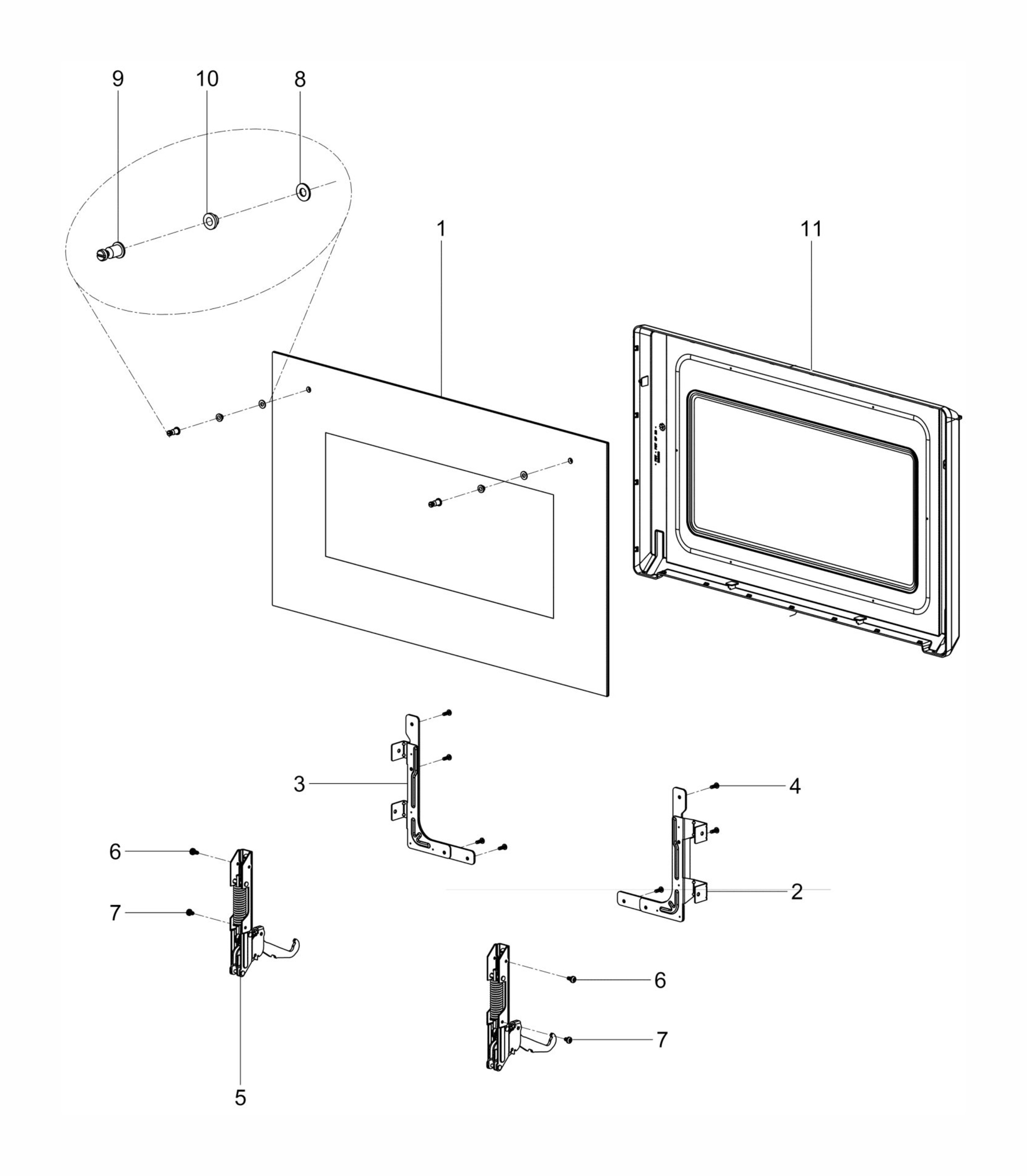 9
10
8
1
11
3
4
6
7
2
6
7
5