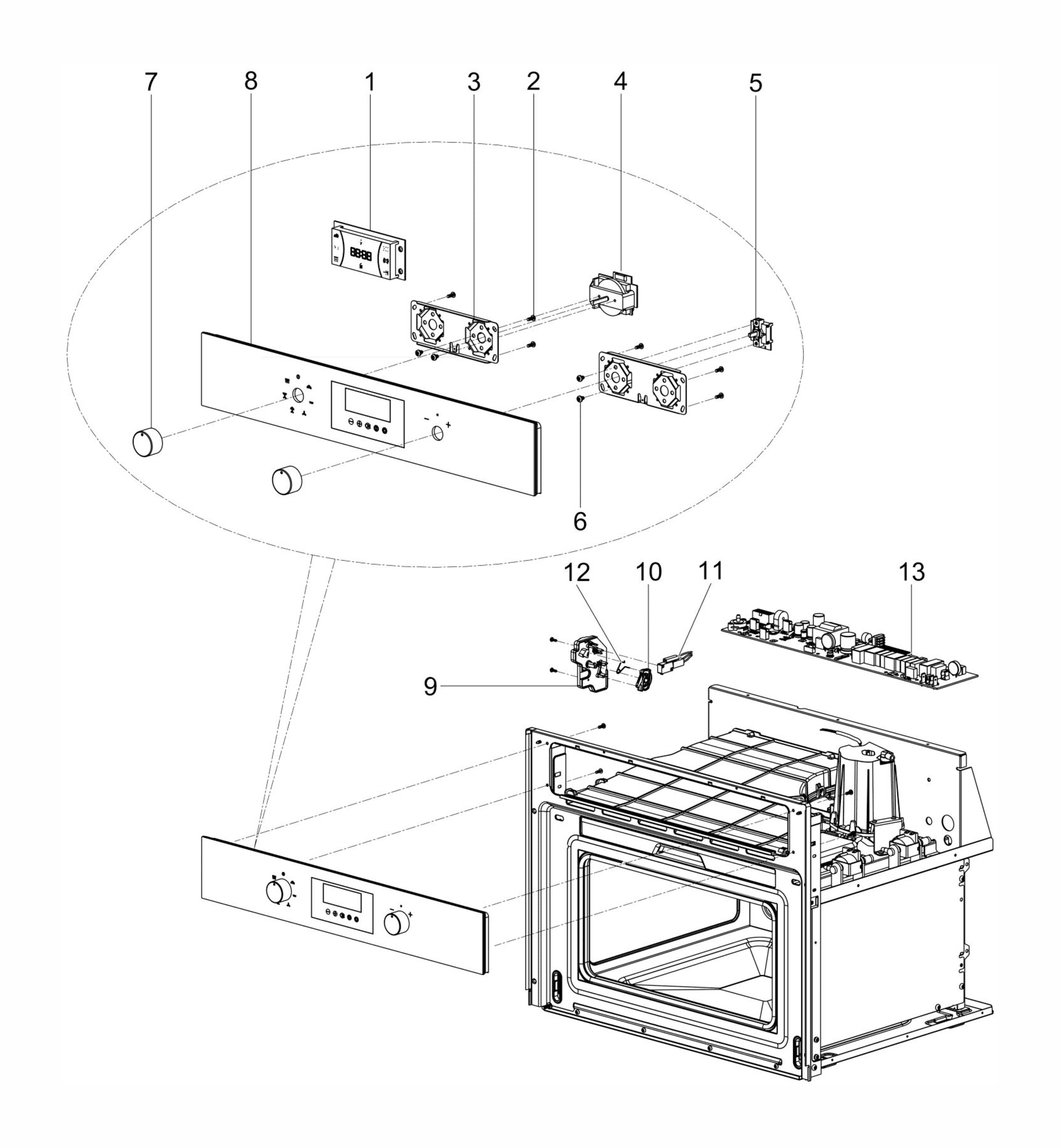 7
8
1
3
2
4
5
6
12
10
11
13
9