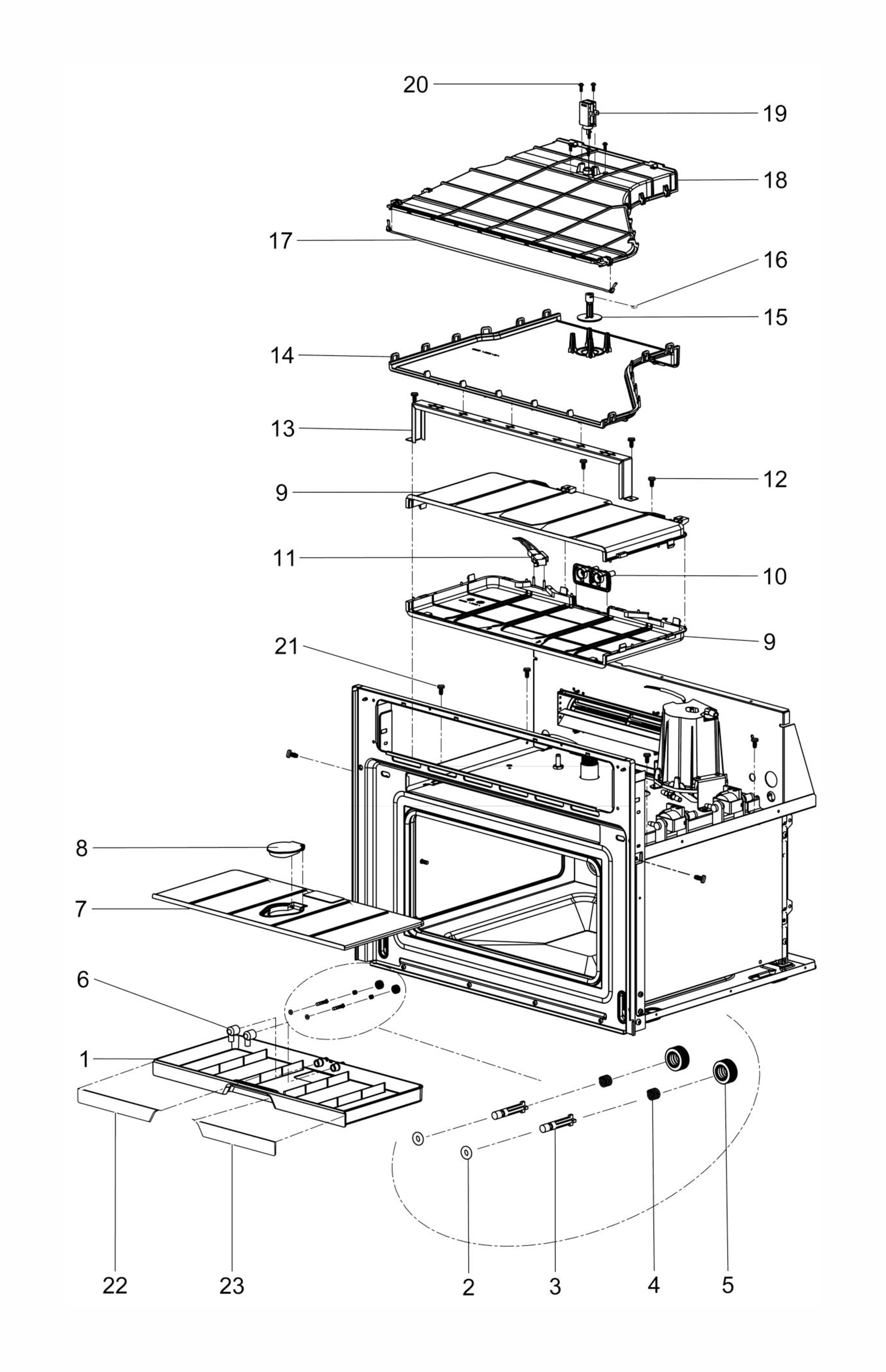 20
19
18
17
16
15
14
13
12
9
11
10
9
21
8
7
6
1
22
23
2
3
4
5