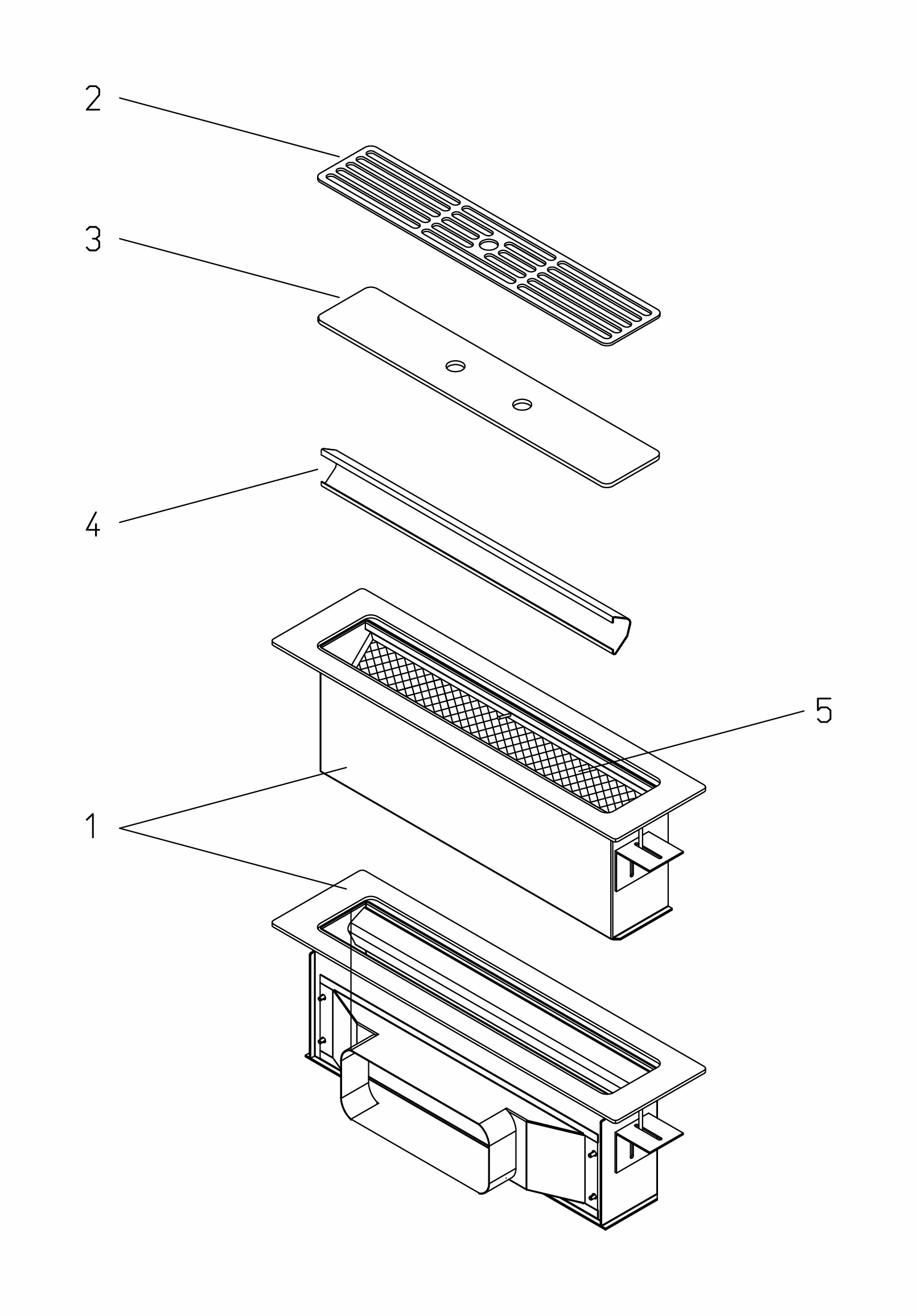 2
3
4
5
1