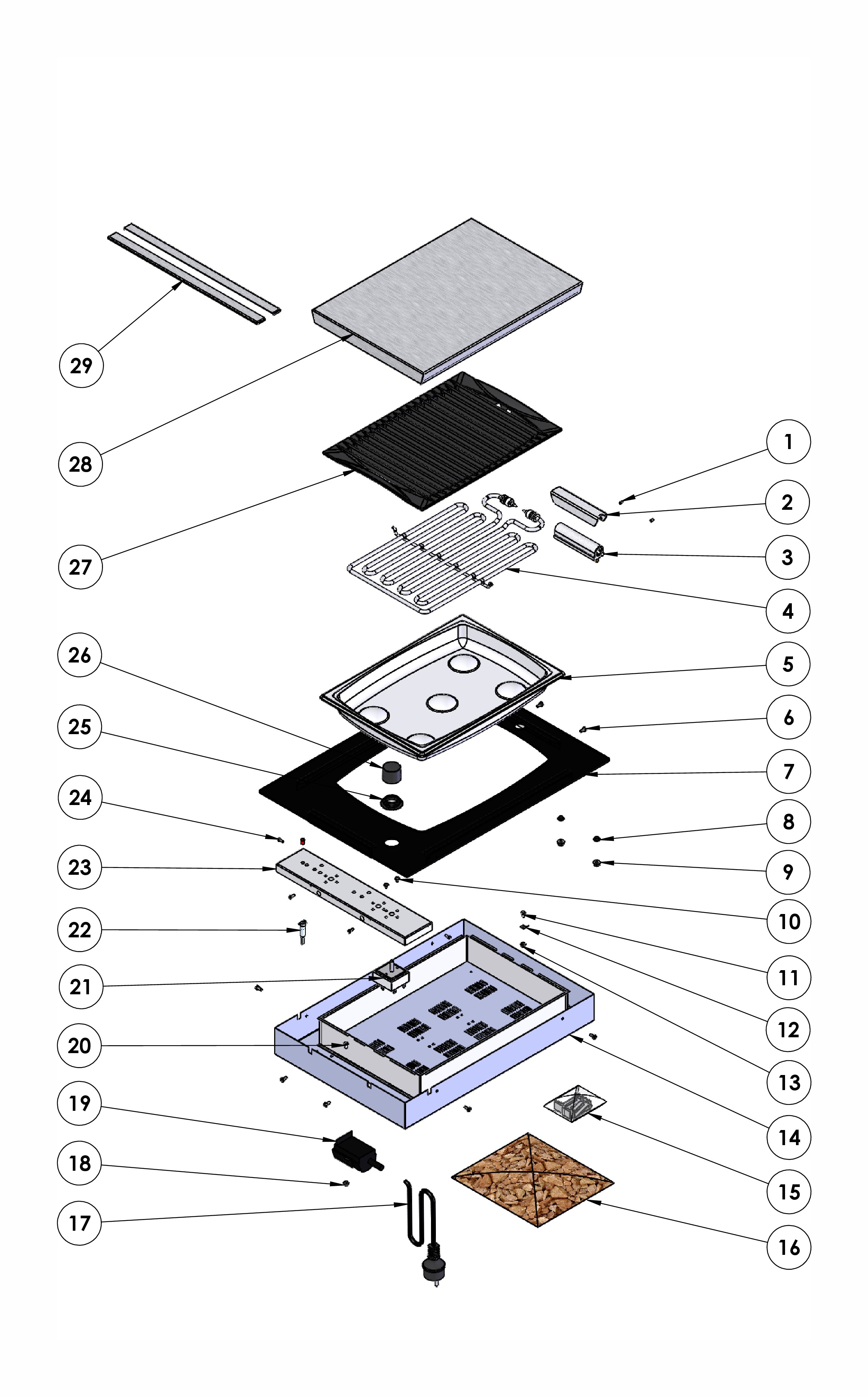 29
28
27
26
25
24
23
22
21
20
19
18
17
1
2
3
4
5
6
7
8
9
10
11
12
13
14
15
16