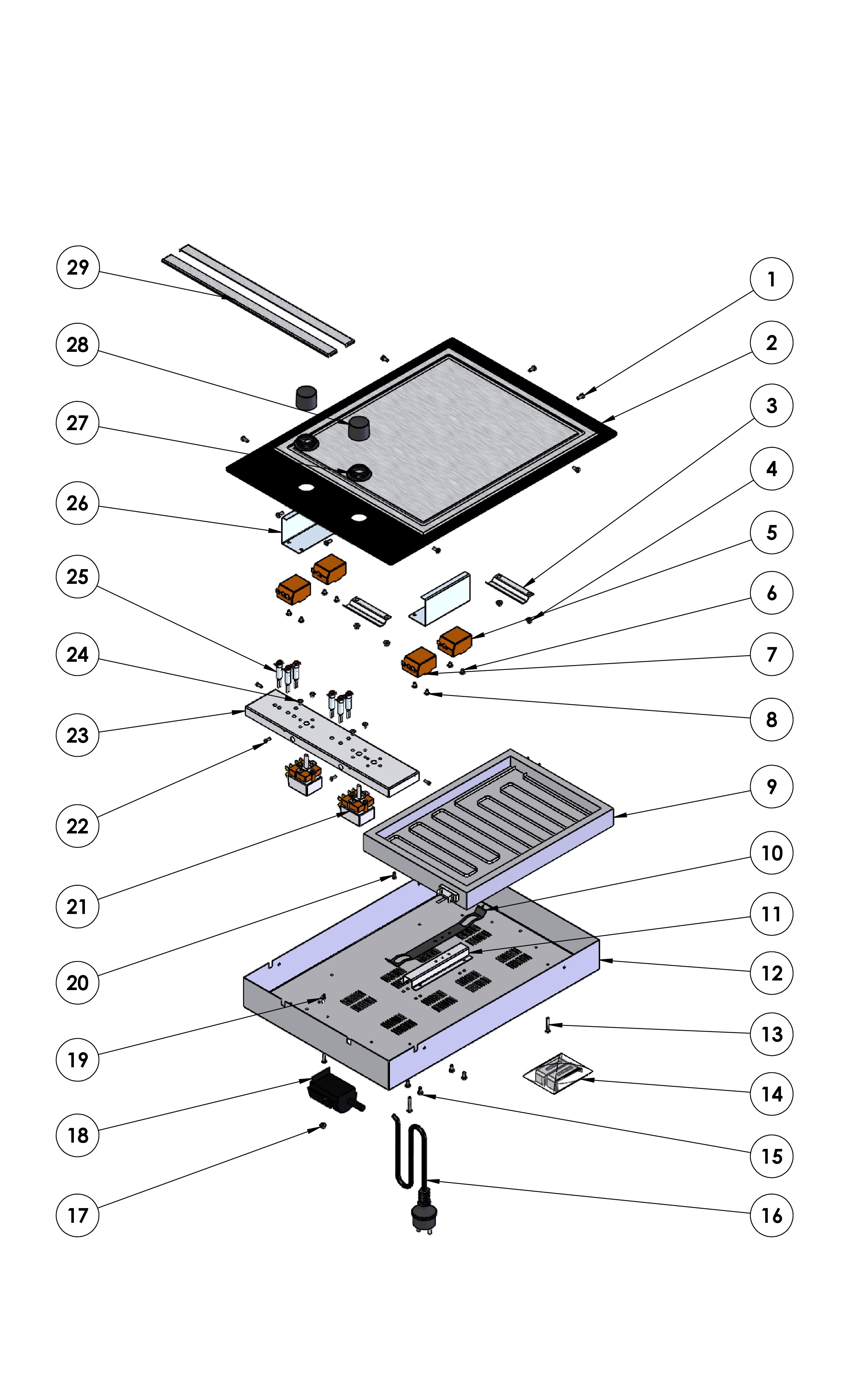 29
28
27
26
25
24
23
22
21
20
19
18
17
1
2
3
4
5
6
7
8
9
10
11
12
13
14
15
16