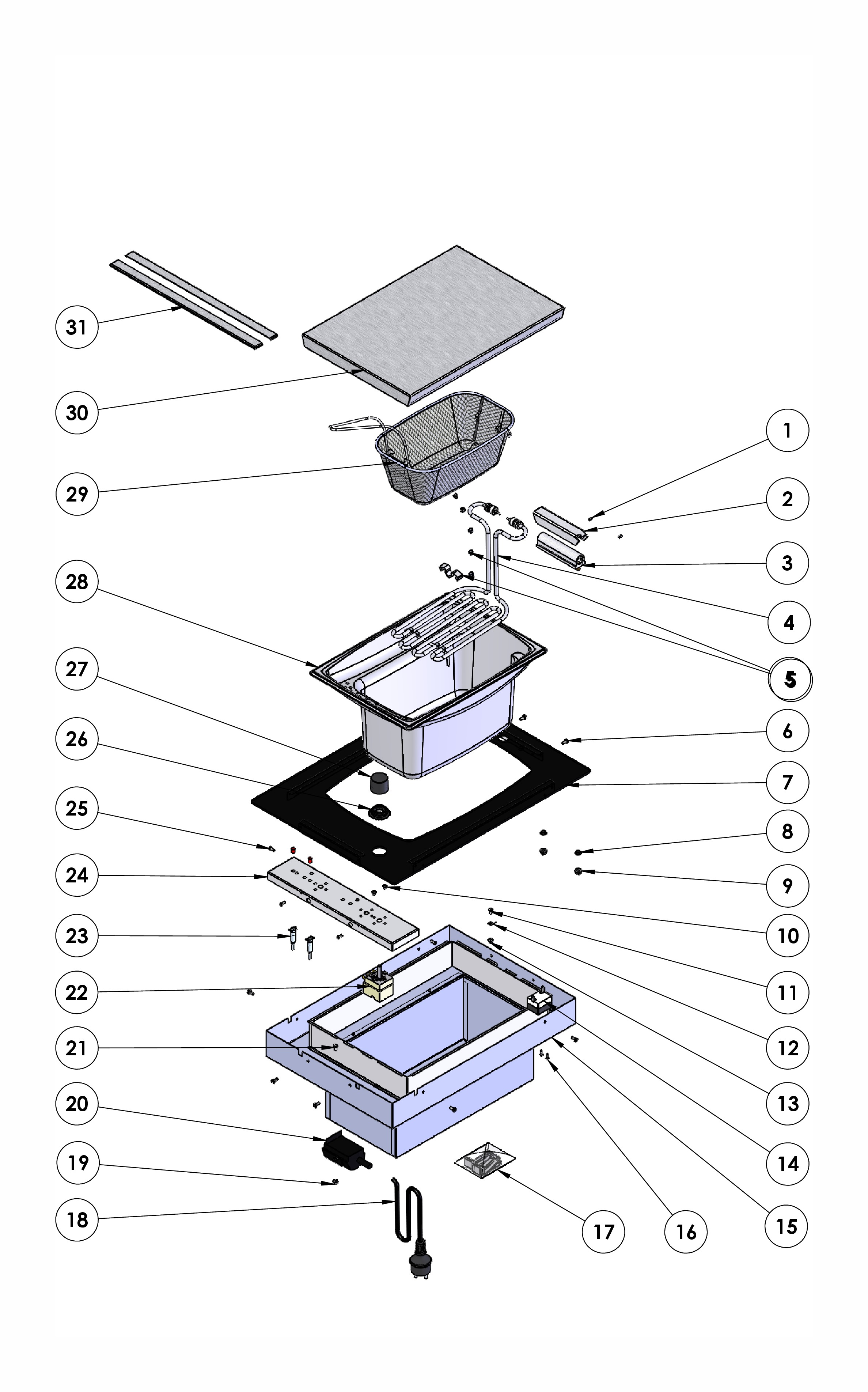 31
30
29
28
27
26
25
24
23
22
21
20
19
18
1
2
3
4
5
6
7
8
9
10
11
12
13
14
15
16
17