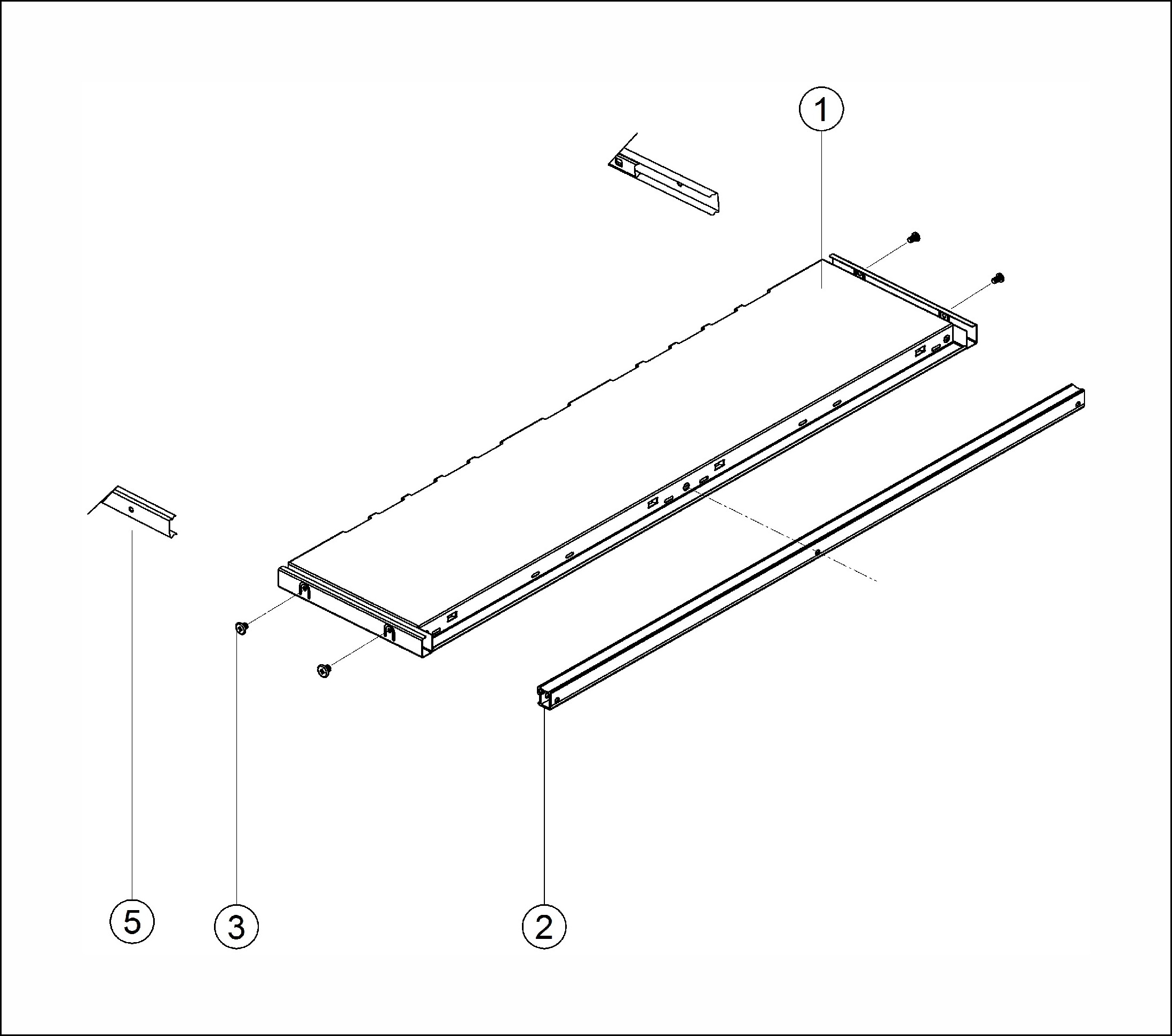 1

5

3

2