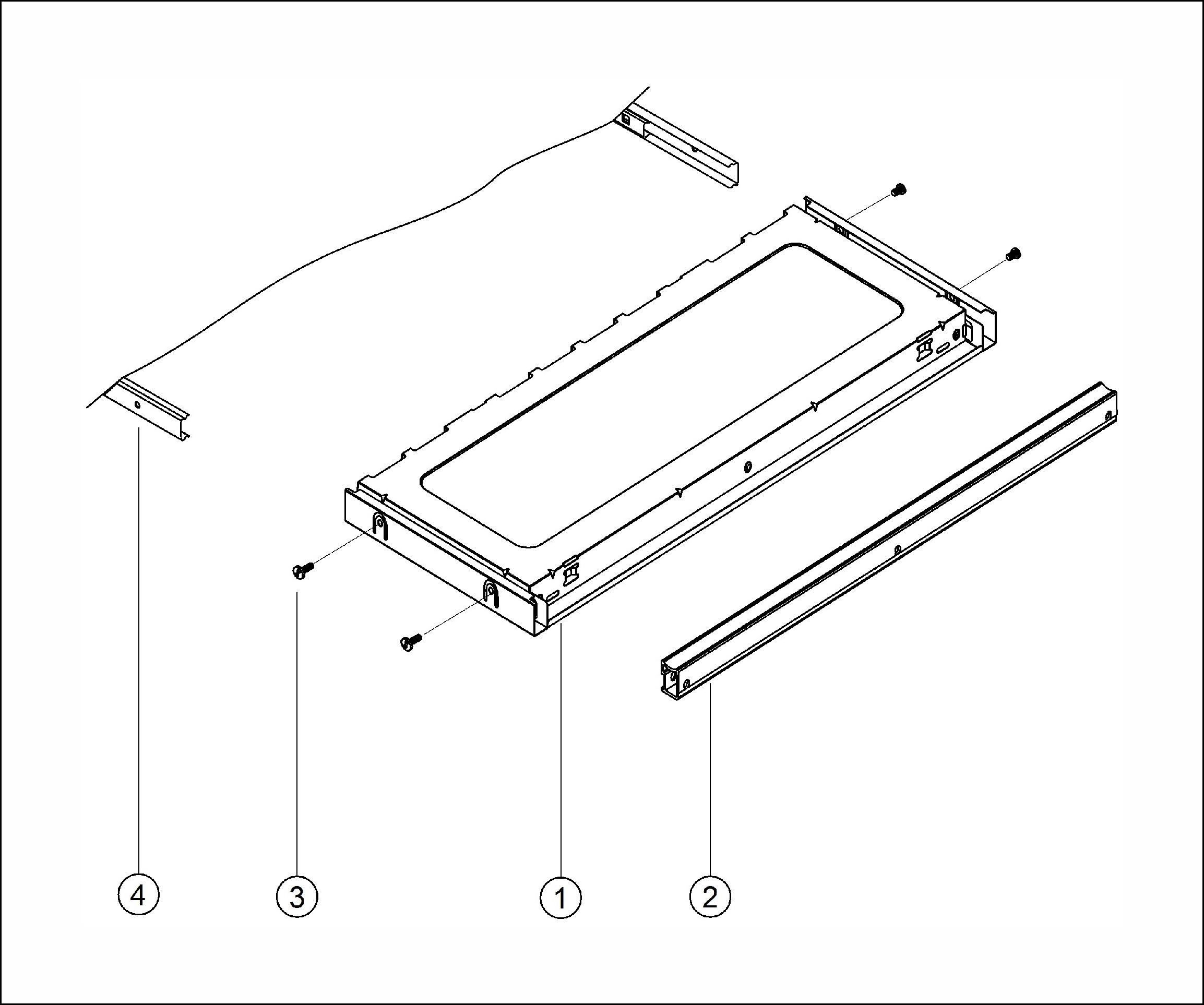 4
3
1
2