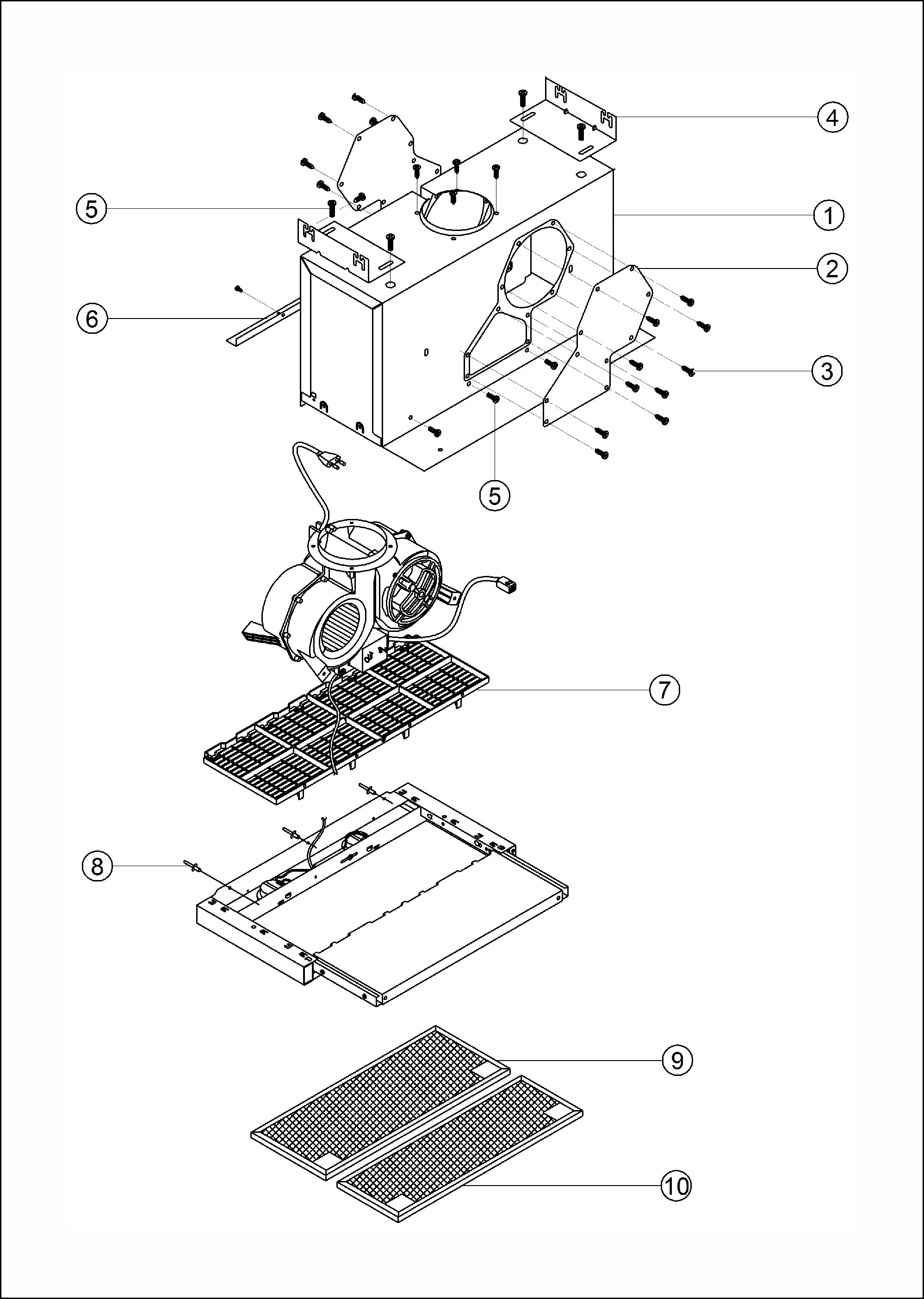 4
5
1
2
6
3
5
7
8
9
10