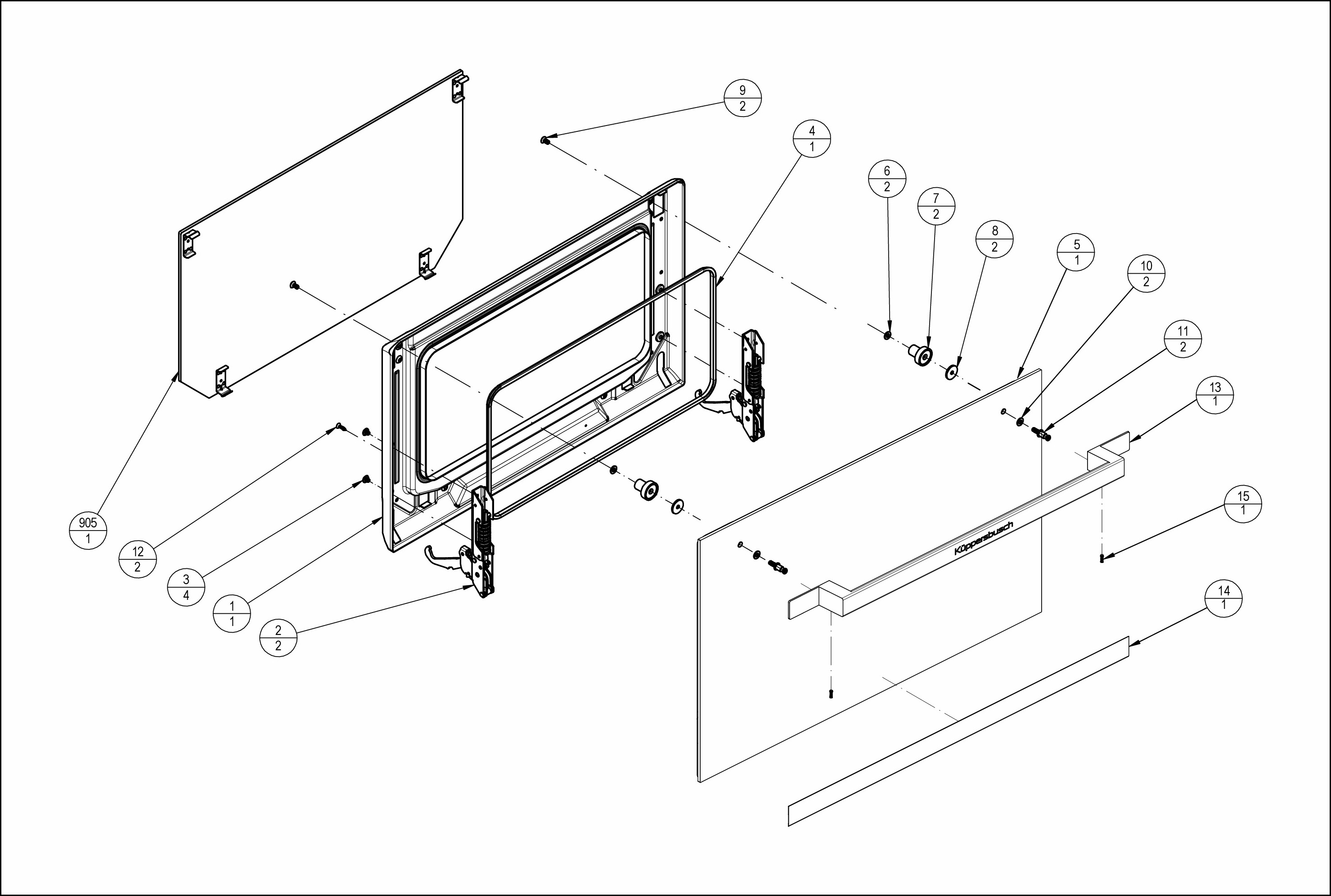 9
2

4
1

6
2

7
2

8
2

5
1

10
2

11
2

13
1

15
1

14
1

905
1

12
2

3
4

1
1

2
2

Küppersbusch