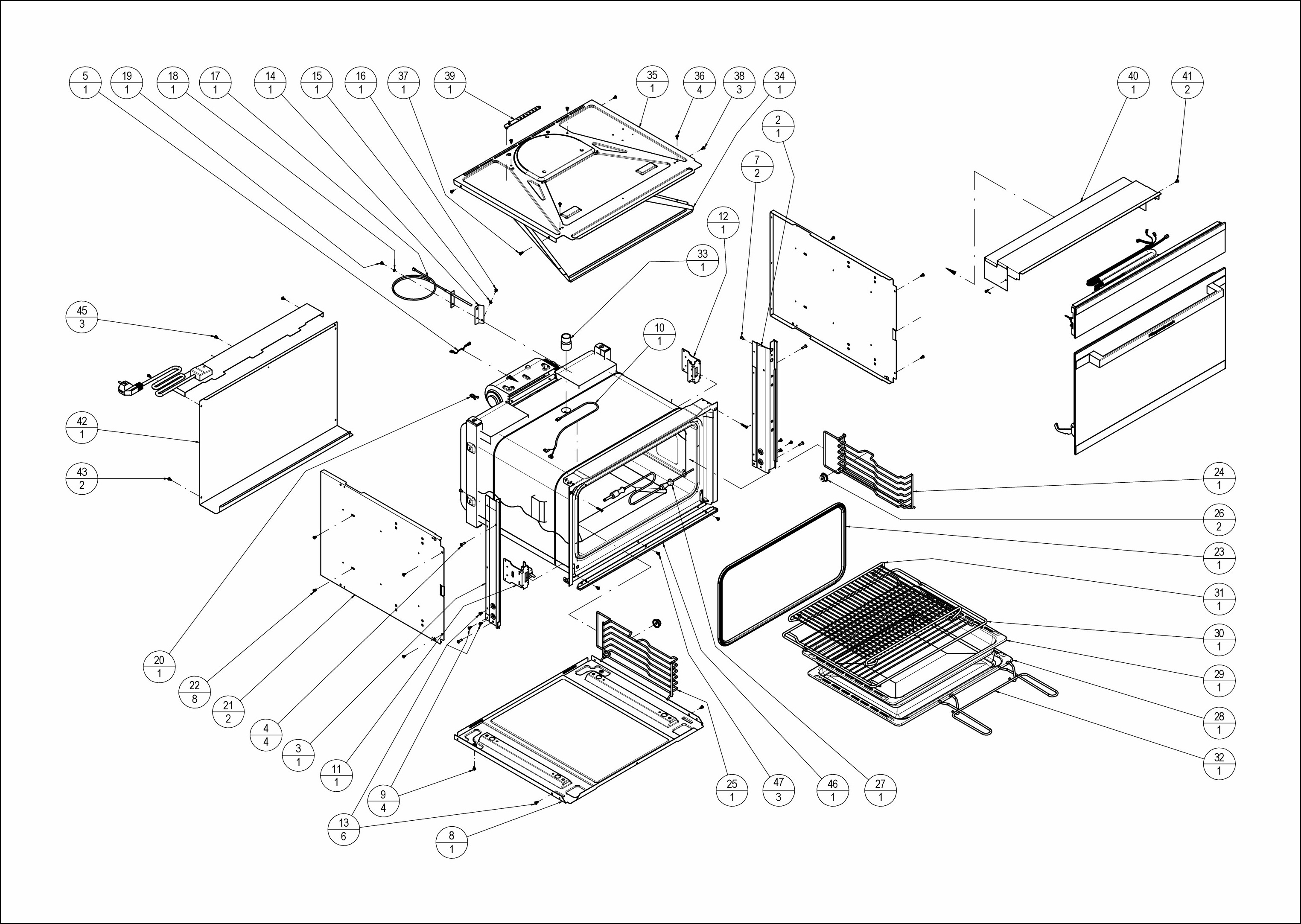 5
1

19
1

18
1

17
1

14
1

15
1

16
1

37
1

39
1

35
1

36
4

38
3

34
1

40
1

41
2

2
1

7
2

12
1

33
1

10
1

45
3

42
1

43
2

24
1

26
2

23
1

31
1

30
1

29
1

28
1

32
1

20
1

22
8

21
2

4
4

3
1

11
1

9
4

13
6

8
1

25
1

47
3

46
1

27
1