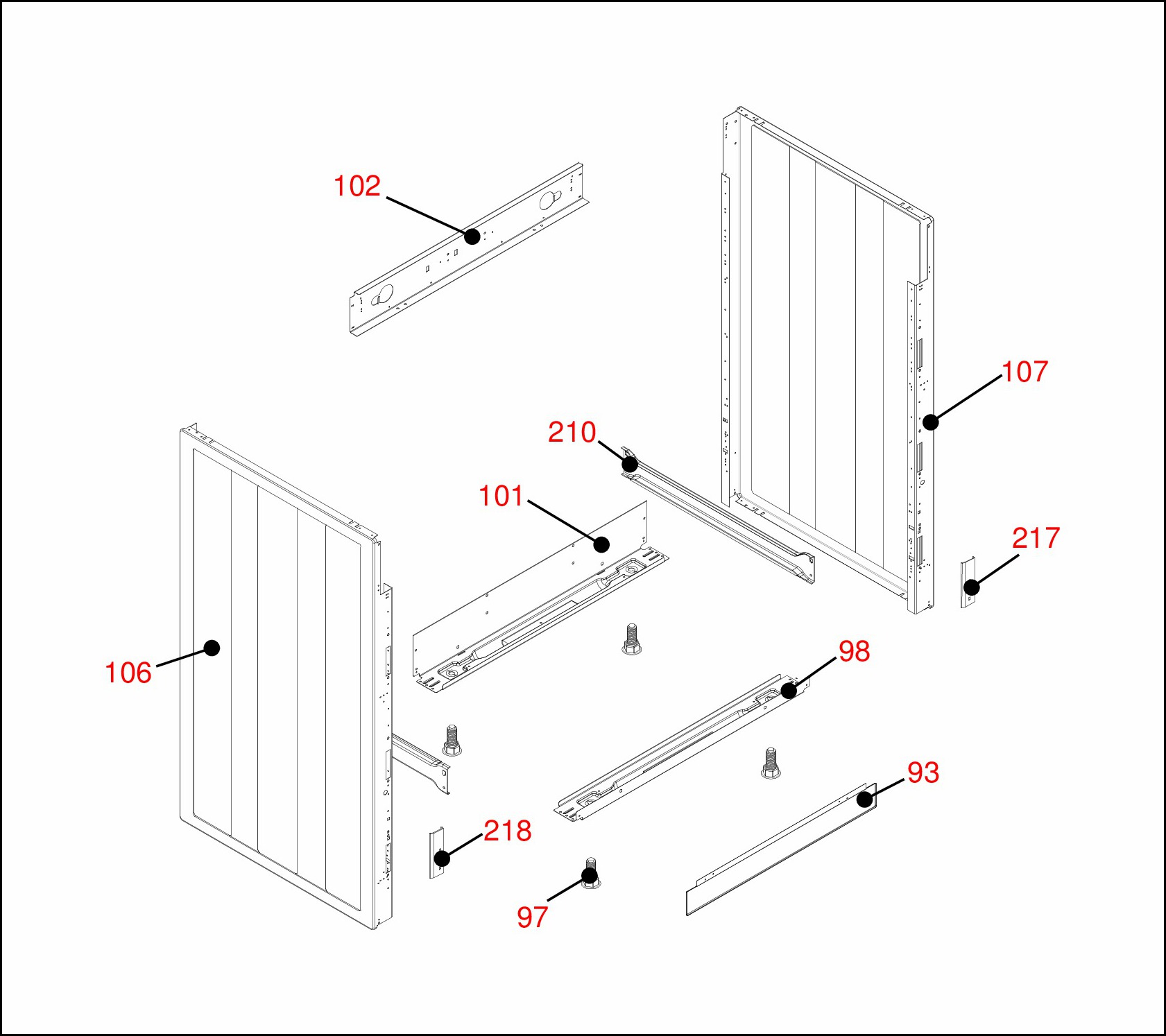 102

107

210

101

217

106

98

93

218

97