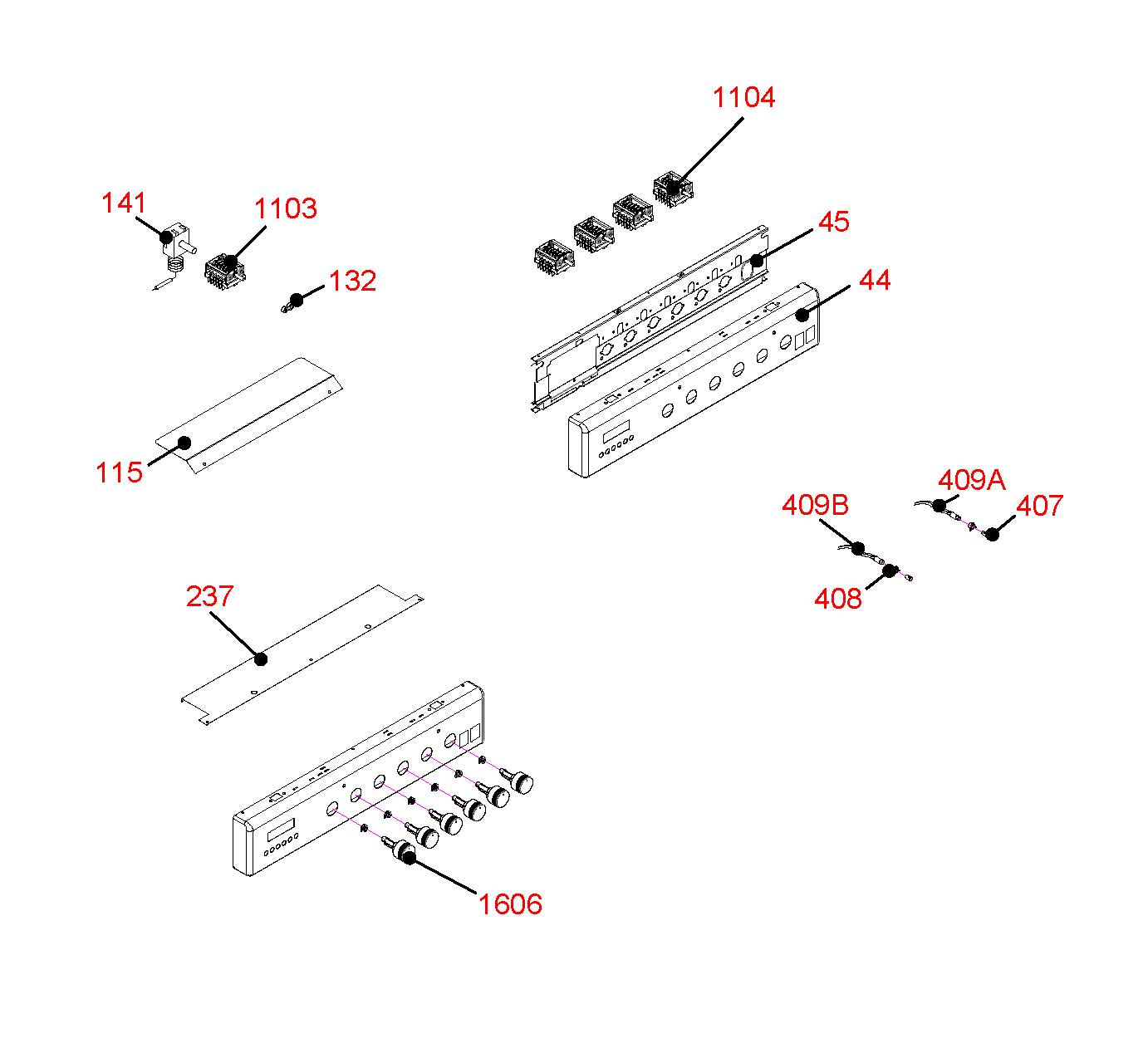 1104

141

1103

45

132

44

115

409A

409B

407

408

237

1606