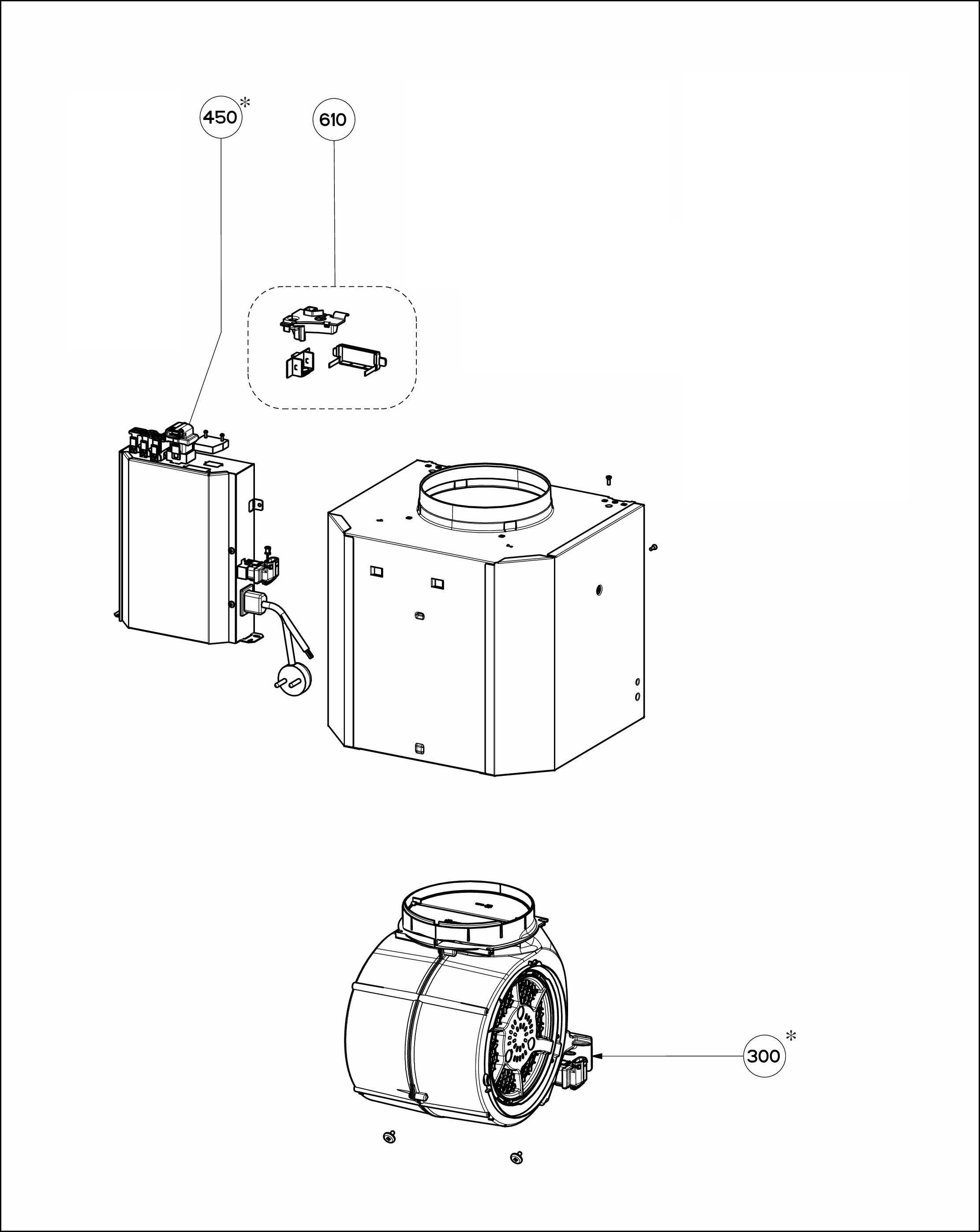 450*

610

300*