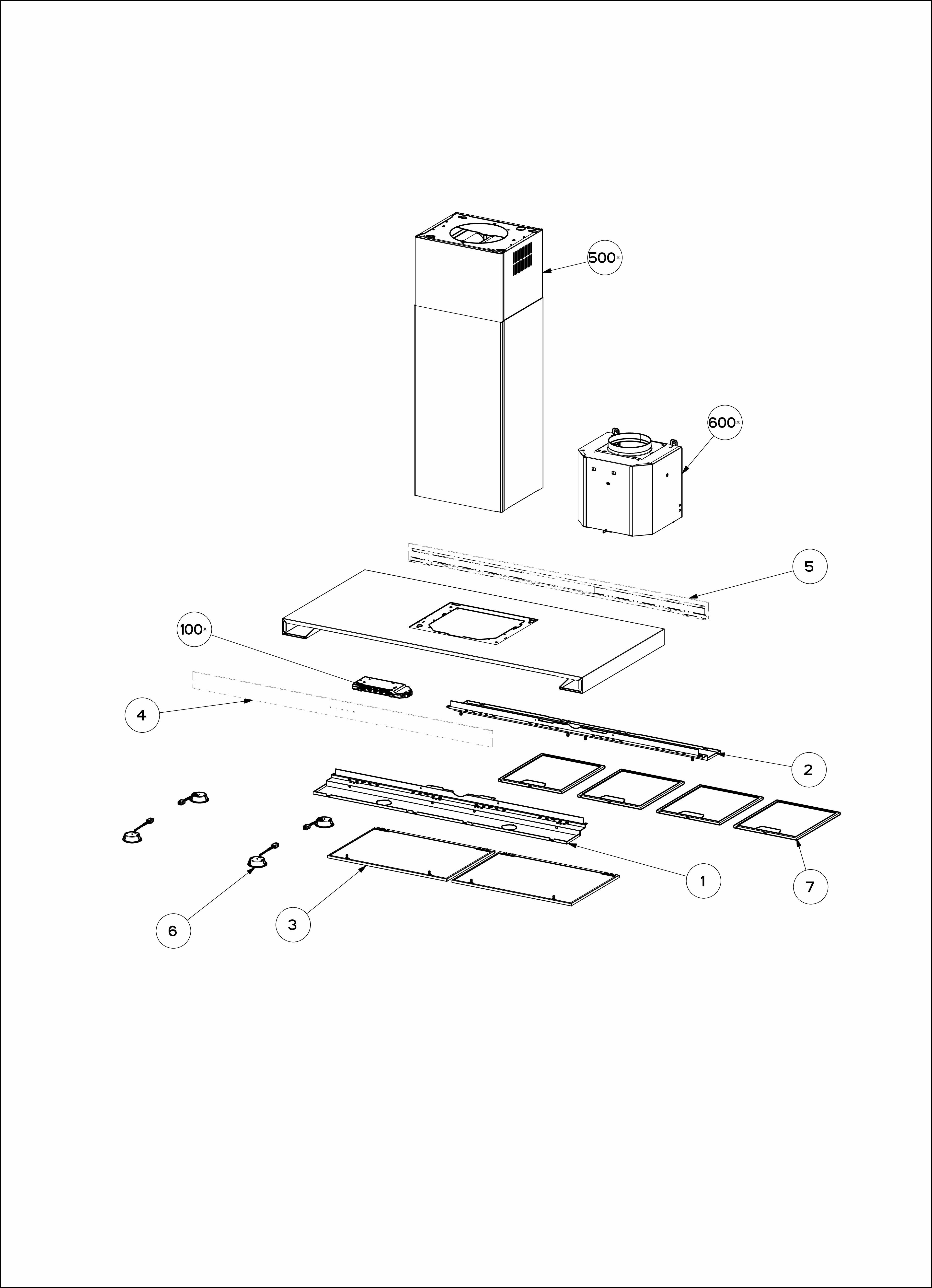 500*

600*

5

100*

4

2

1

7

6

3