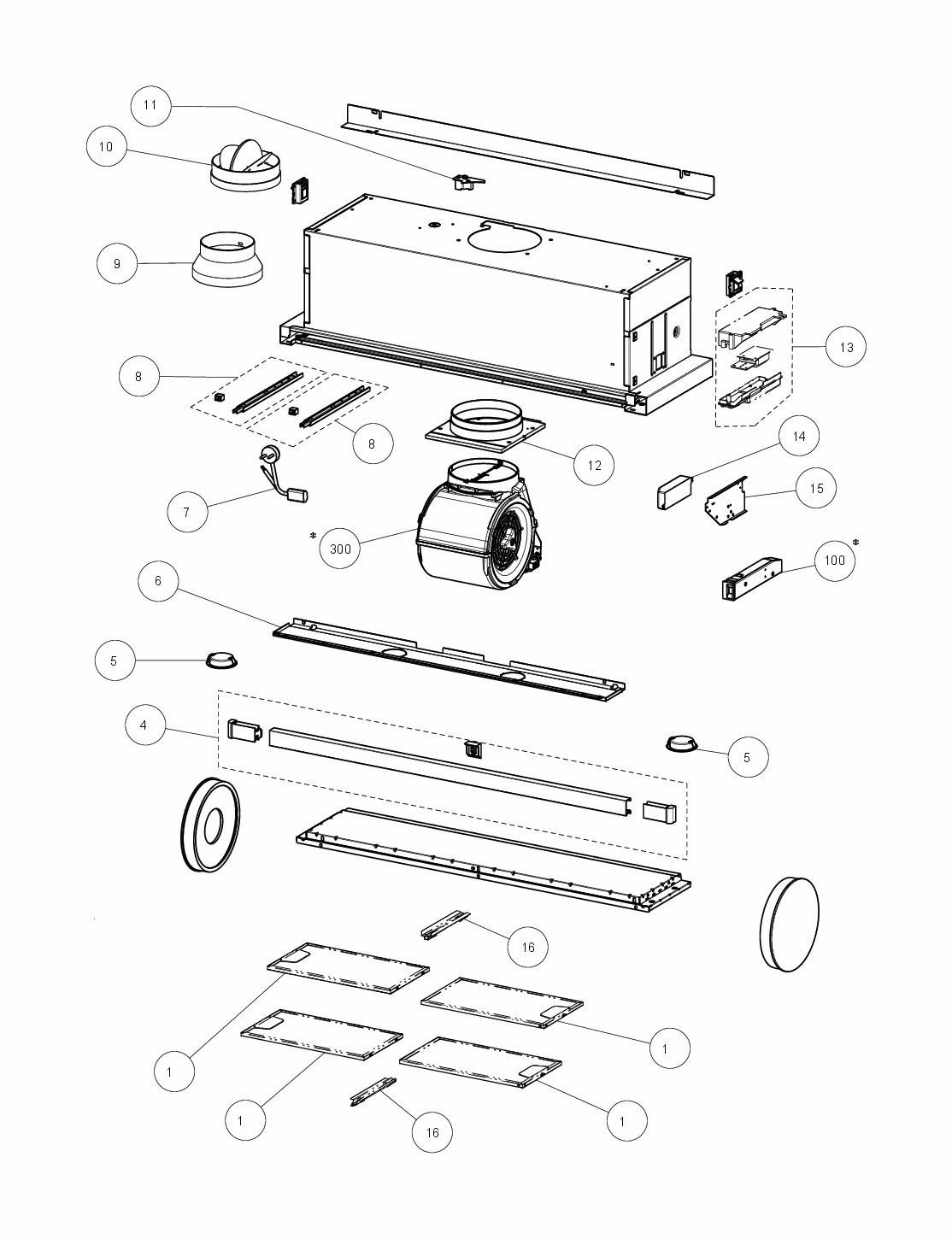 11
10
9
13
8
8
12
14
15
7
*
300
100
*
6
5
4
5
16
1
1
1
1
16