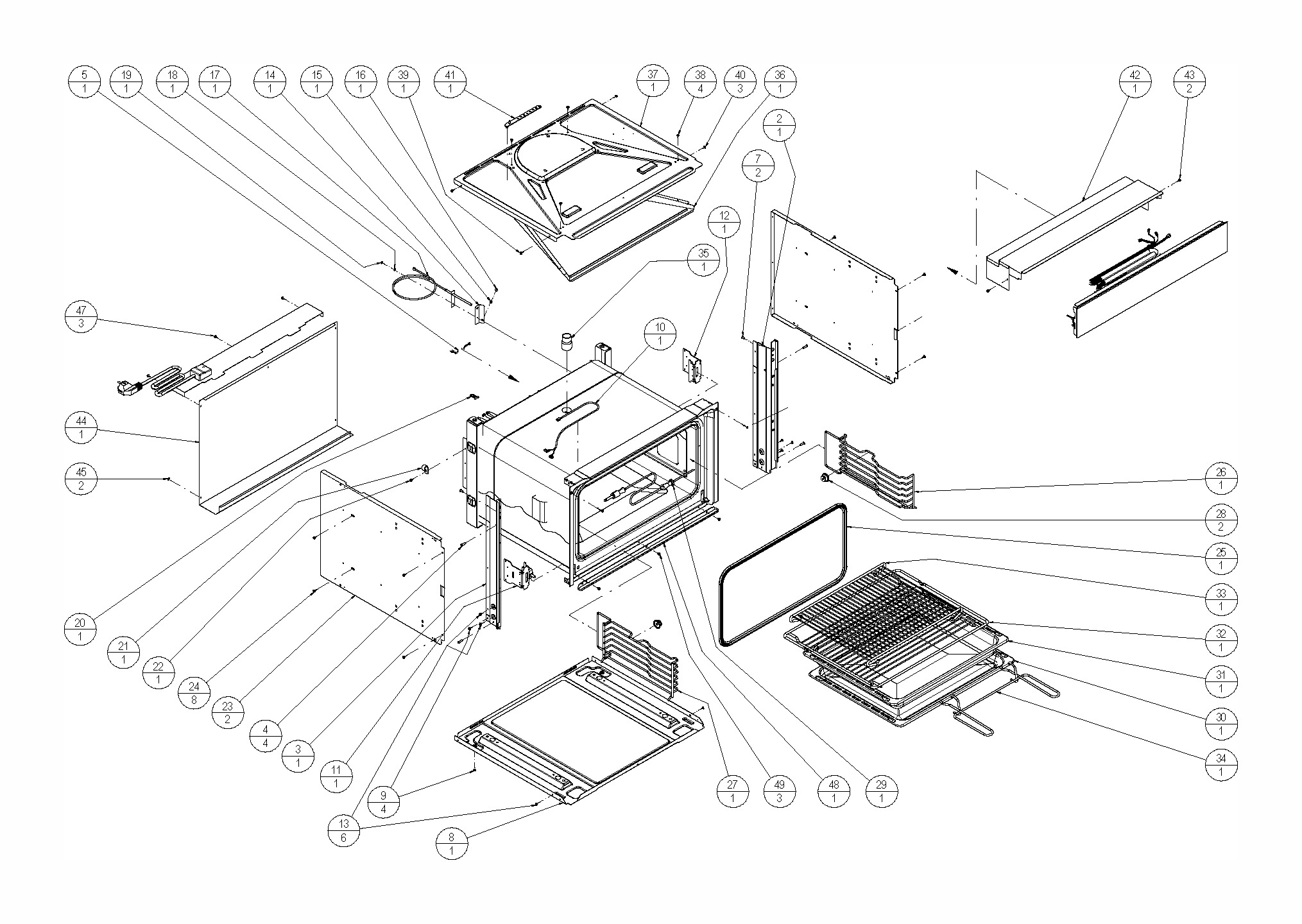 5
1
19
1
18
1
17
1
14
1
15
1
16
1
39
1
41
1
37
1
38
4
40
3
36
1
42
1
43
2
2
1
7
2
12
1
35
1
10
1
47
3
44
1
45
2
26
1
28
2
25
1
33
1
32
1
31
1
30
1
34
1
20
1
21
1
22
1
24
8
23
2
4
4
3
1
11
1
9
4
13
6
8
1
27
1
49
3
48
1
29
1