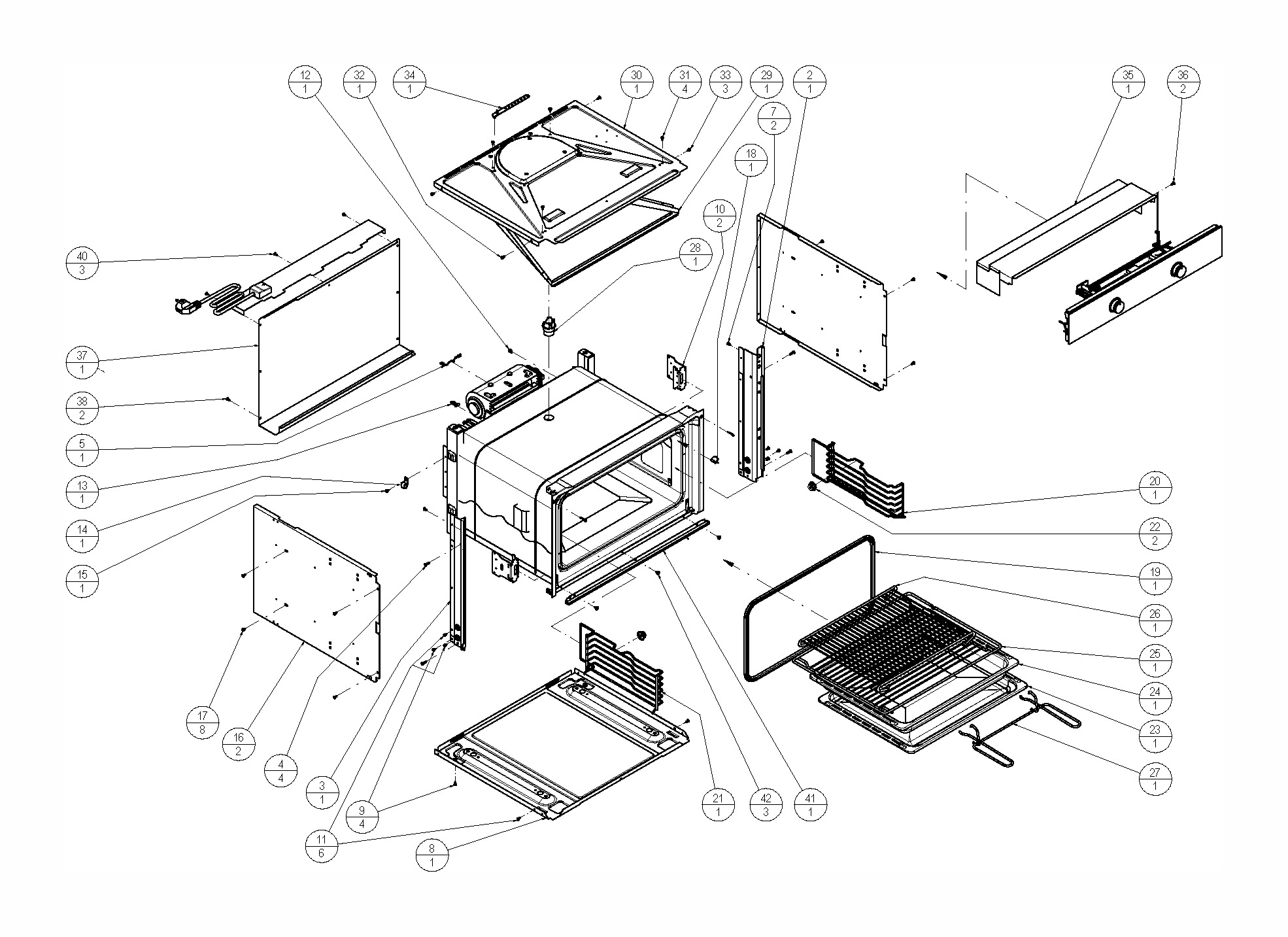 12
1

32
1

34
1

30
1

31
4

33
3

29
1

2
1

35
1

36
2

7
2

18
1

10
2

28
1

40
3

37
1

38
2

5
1

13
1

14
1

15
1

20
1

22
2

19
1

26
1

25
1

24
1

23
1

27
1

17
8

16
2

4
4

3
1

9
4

11
6

8
1

21
1

42
3

41
1