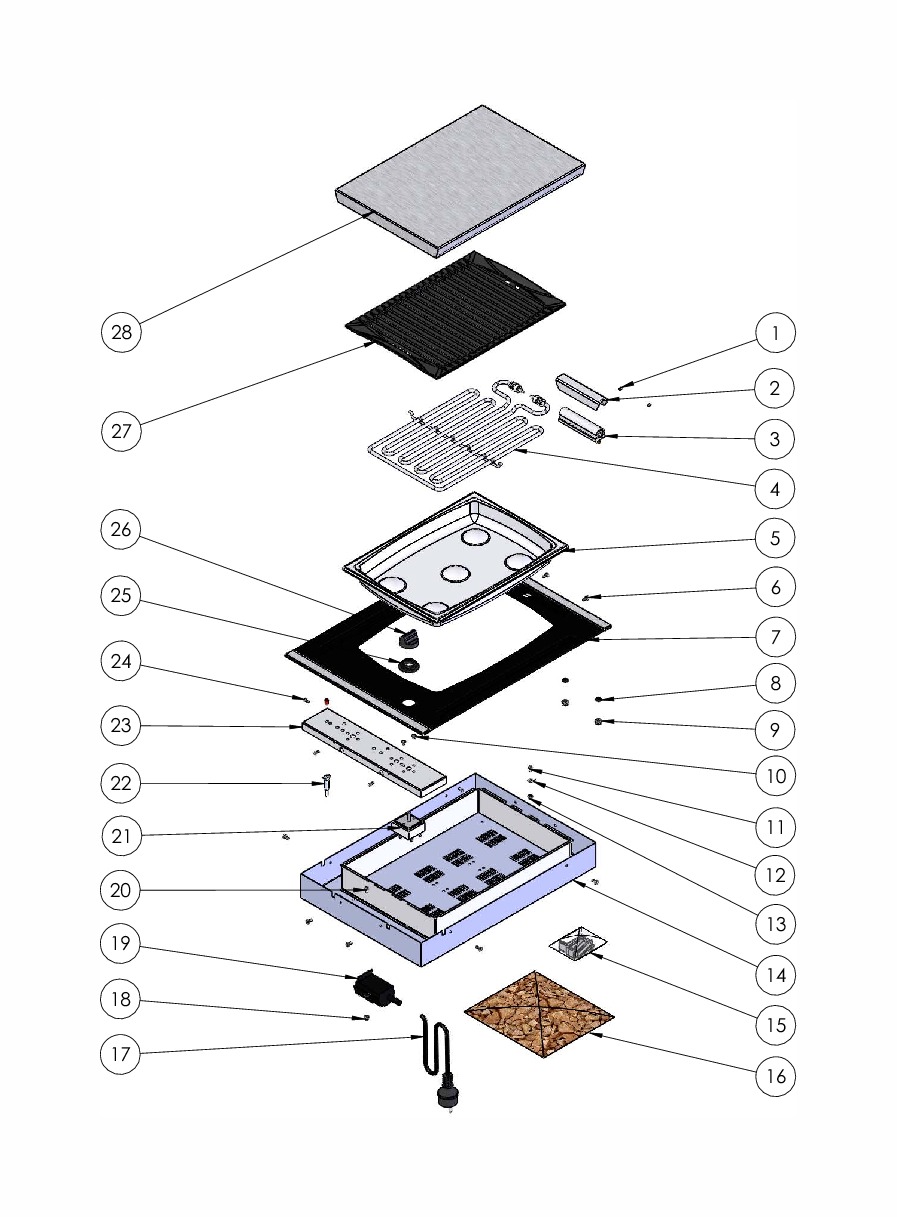 28
27
26
25
24
23
22
21
20
19
18
17
1
2
3
4
5
6
7
8
9
10
11
12
13
14
15
16