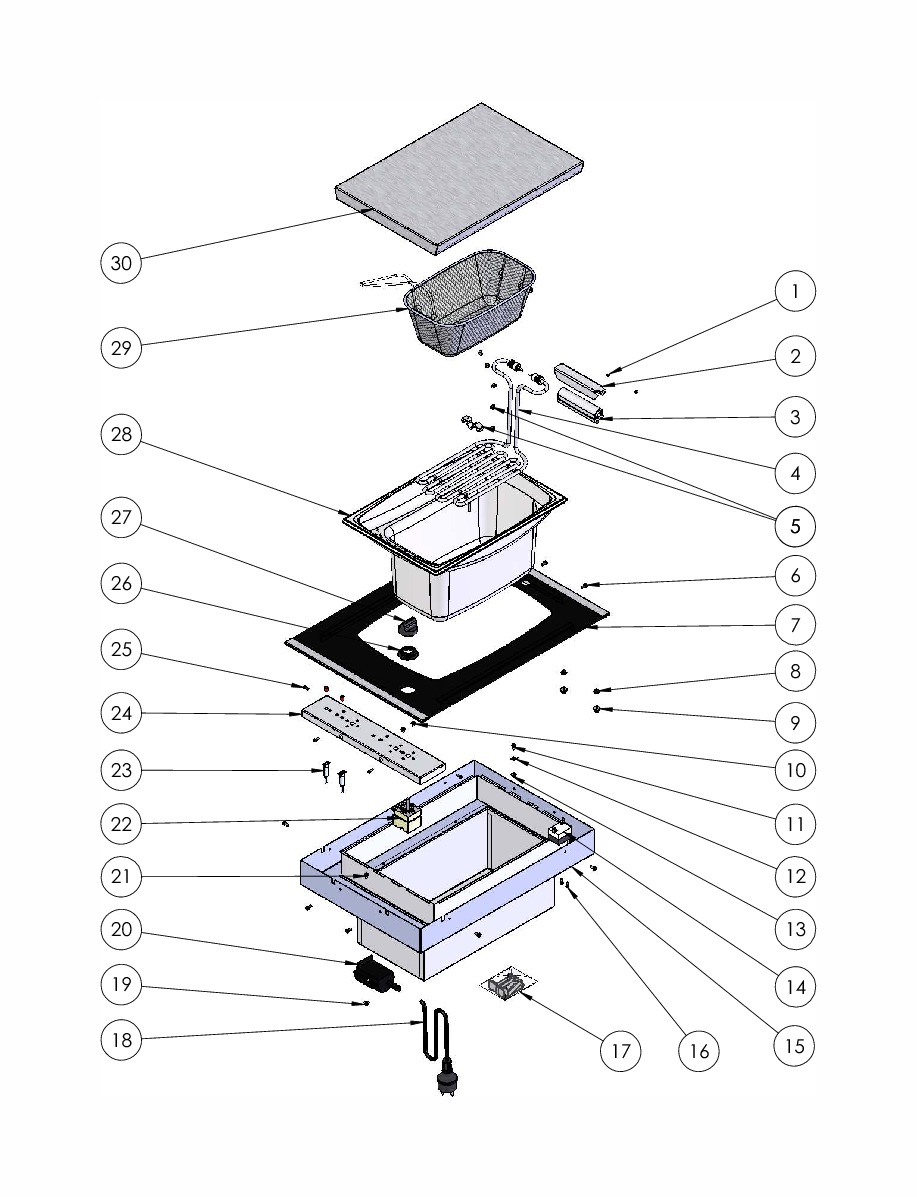 30
29
28
27
26
25
24
23
22
21
20
19
18
1
2
3
4
5
6
7
8
9
10
11
12
13
14
15
16
17