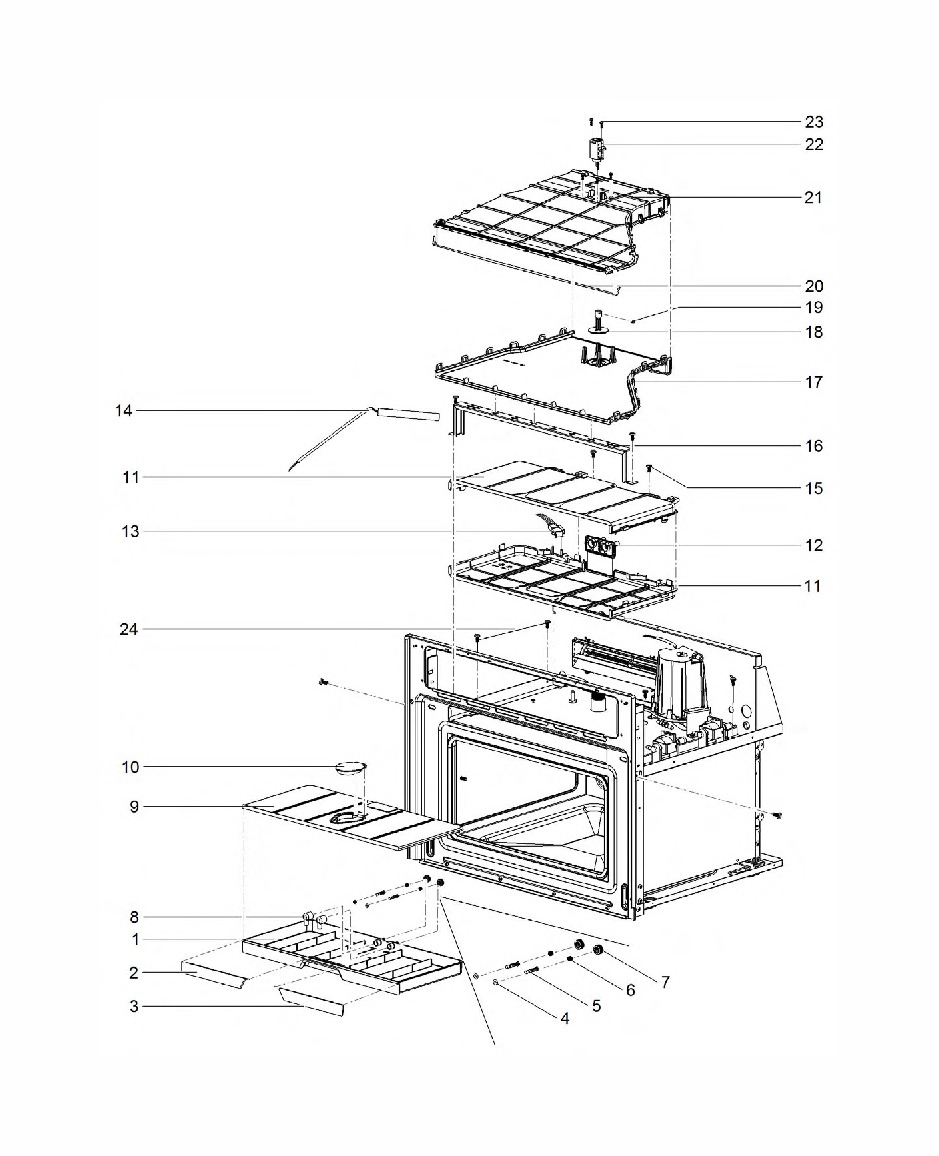 23
22
21
20
19
18
17
14
16
11
15
13
12
11
24
10
9
8
1
2
3
7
6
5
4