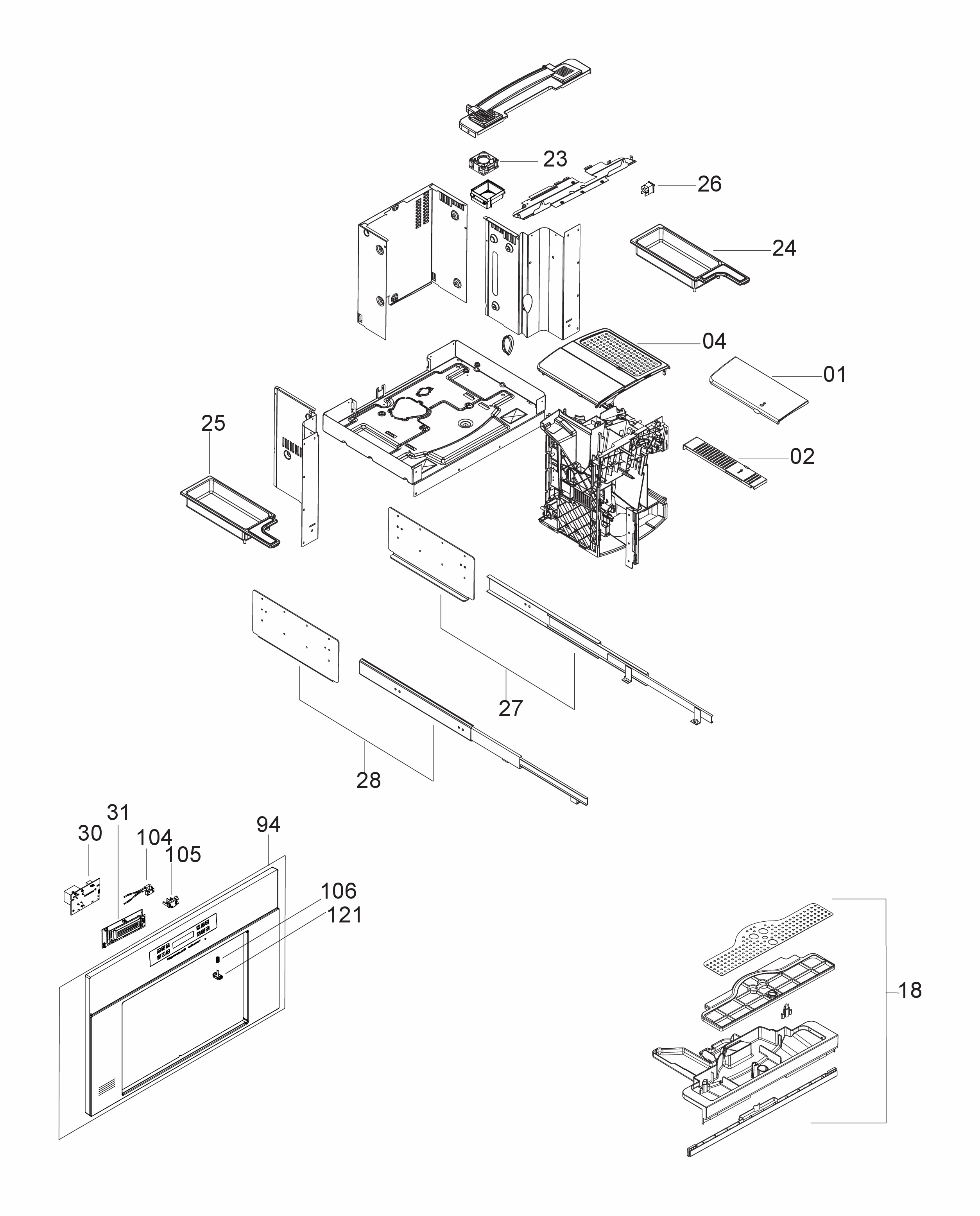 23
26
24
04
01
25
02
27
28
31
30
104
105
94
106
121
18