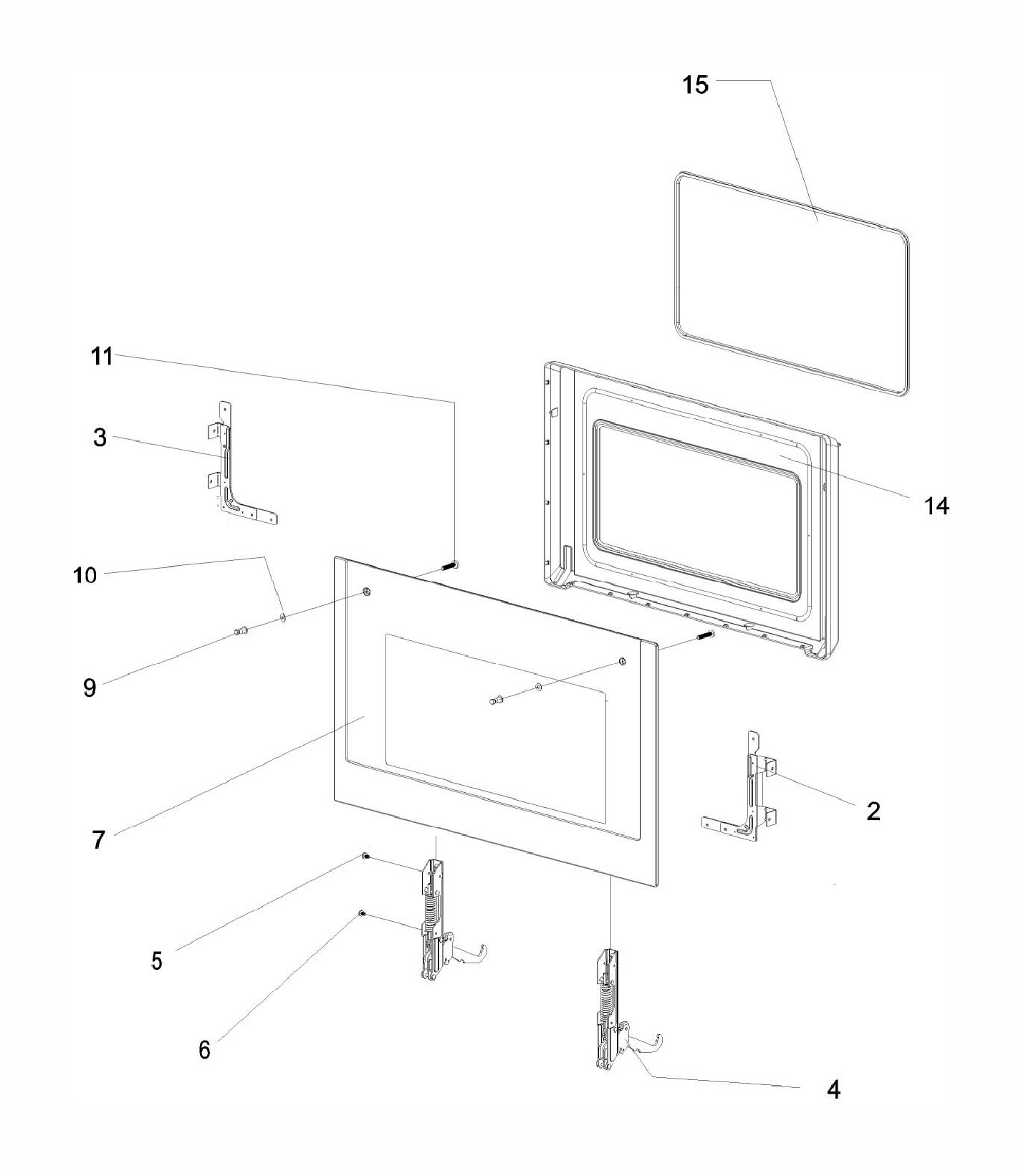 15

11

3

14

10

9

2

7

5

6

4