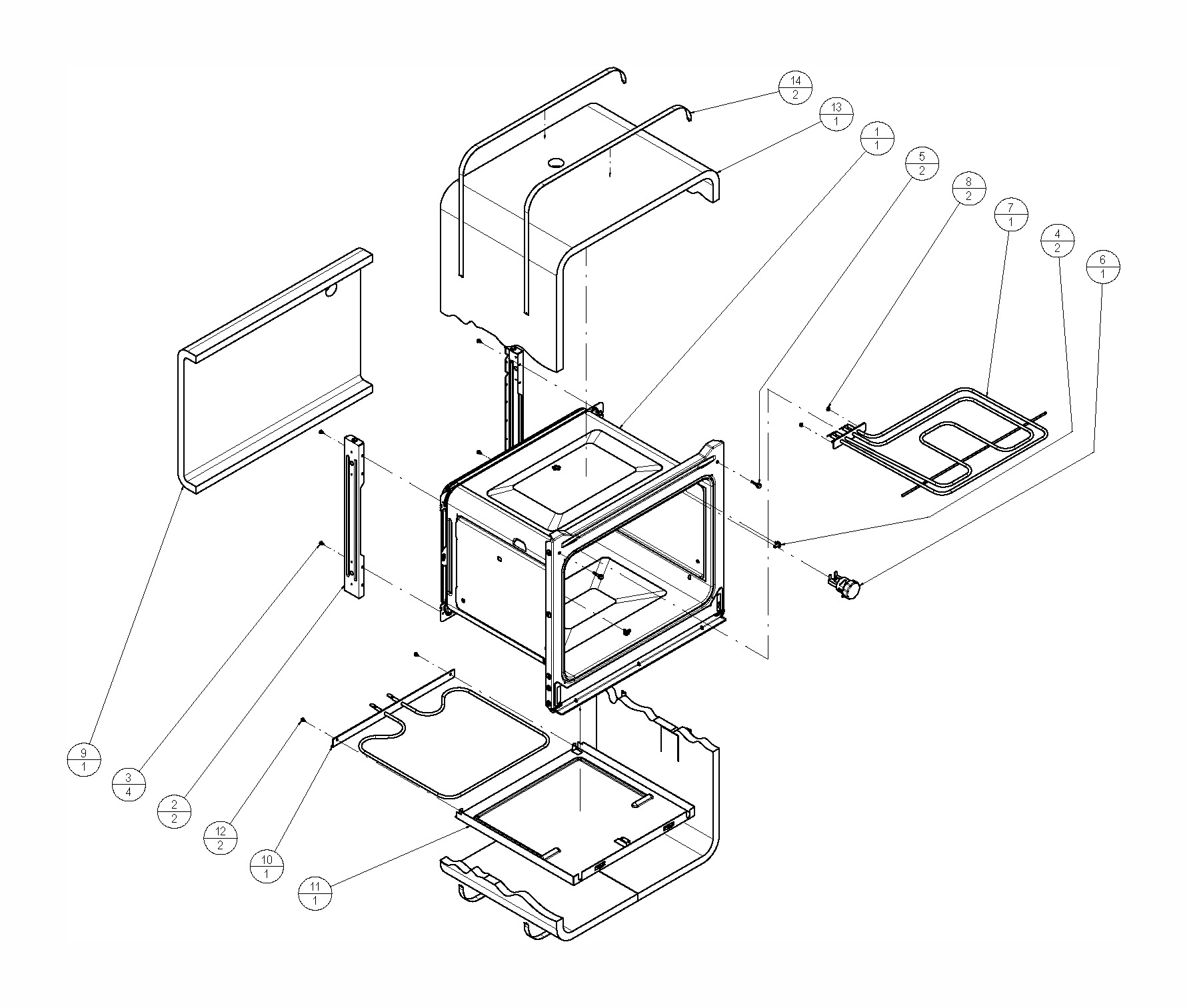 14
2

13
1

1
1

5
2

8
2

7
1

4
2

6
1

9
1

3
4

2
2

12
2

10
1

11
1