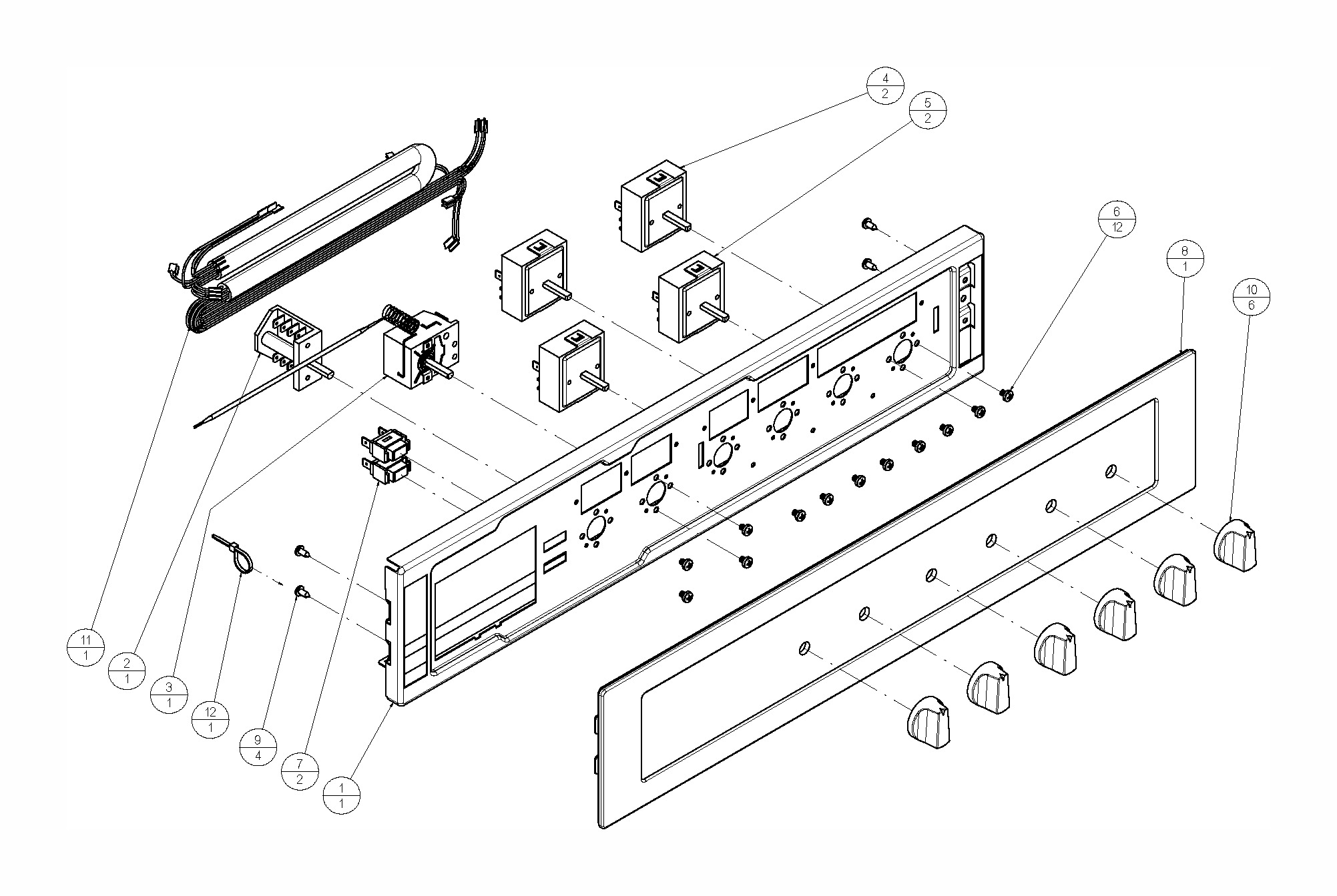 4
2

5
2

6
12

8
1

10
6

11
1

2
1

3
1

12
1

9
4

7
2

1
1