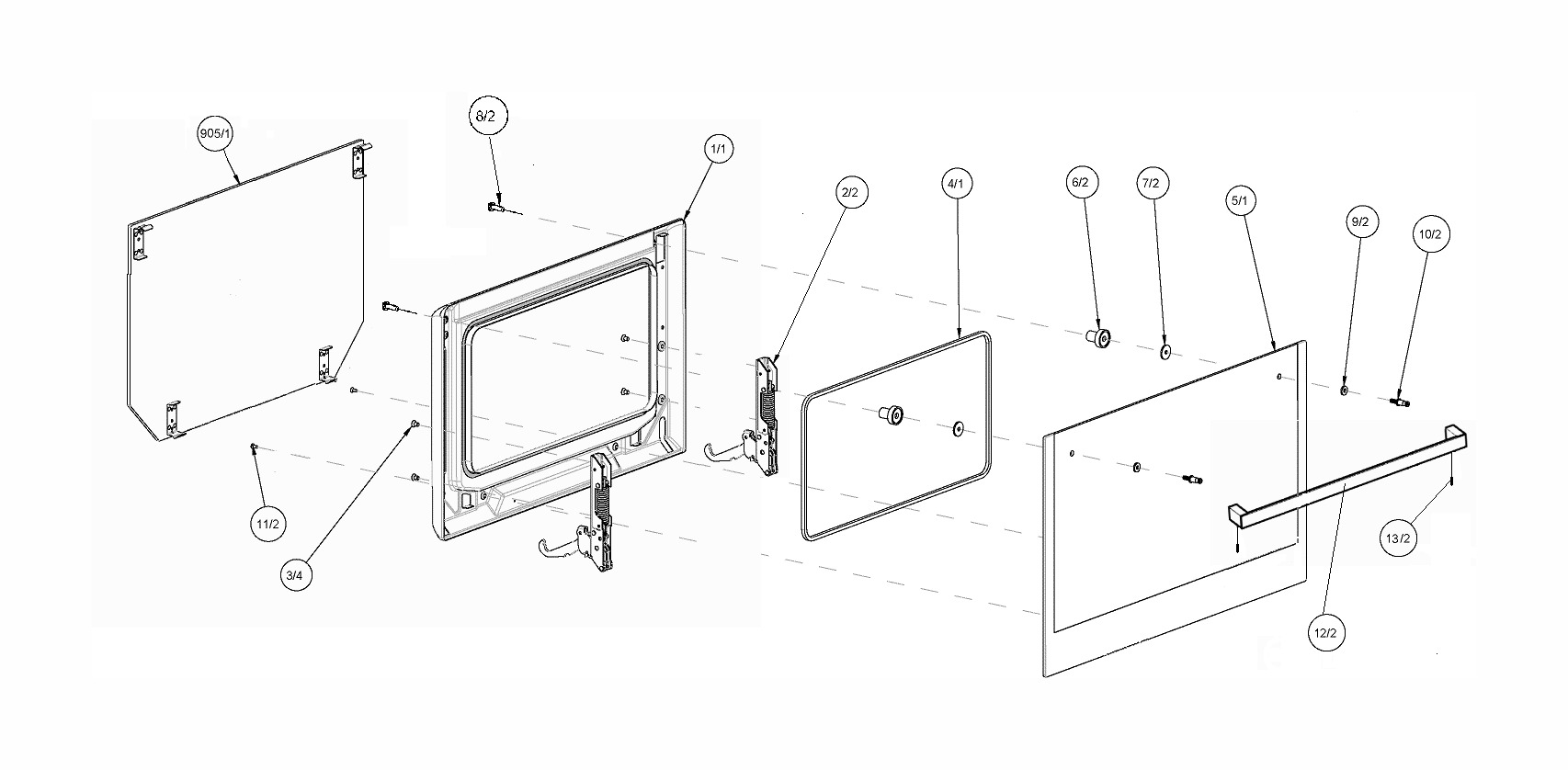 905/1
8/2
1/1
2/2
4/1
6/2
7/2
5/1
9/2
10/2
11/2
3/4
13/2
12/2