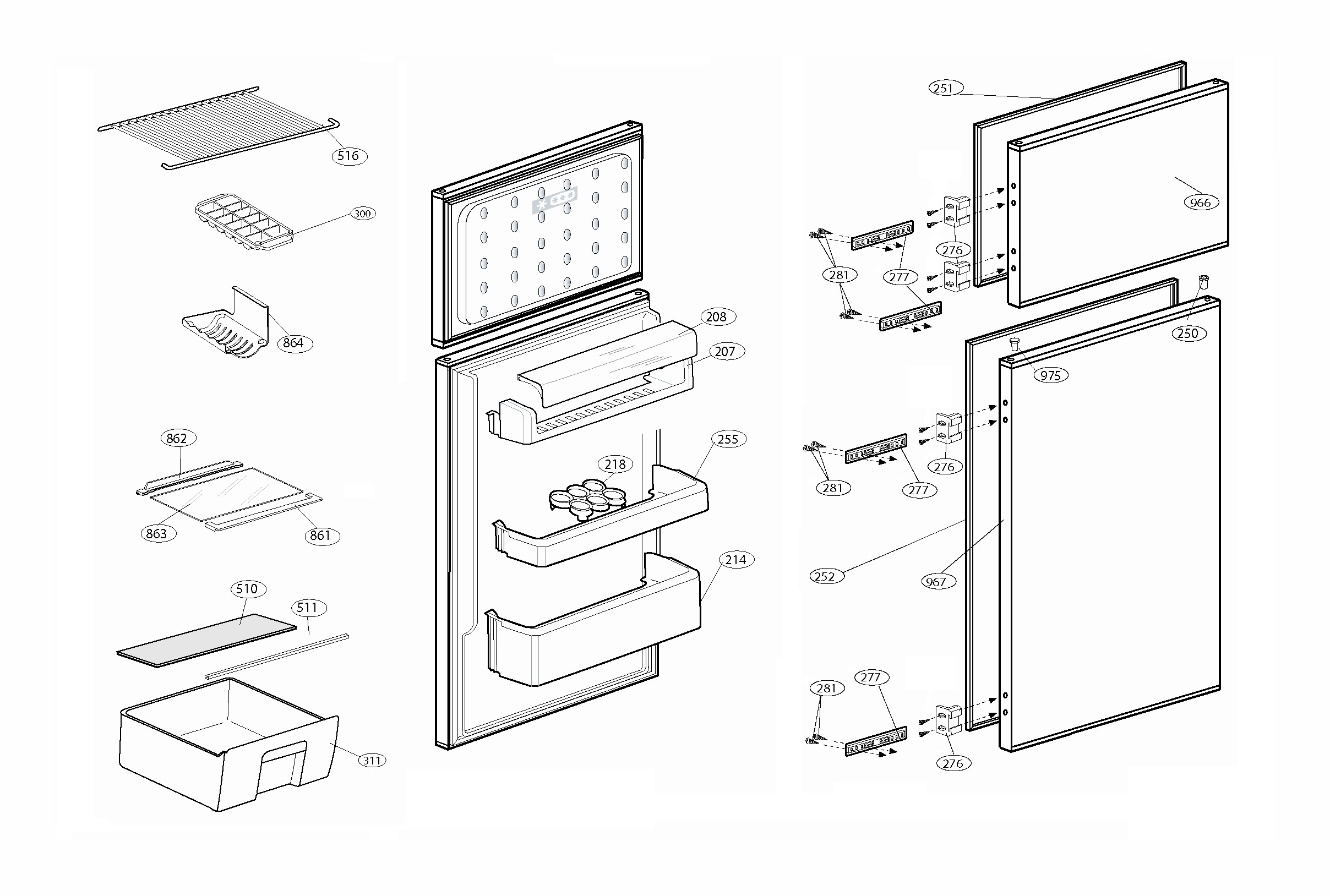 516
300
864
862
863
861
510
511
311
208
207
255
218
214
251
966
276
281
277
250
975
276
281
277
252
967
281
277
276