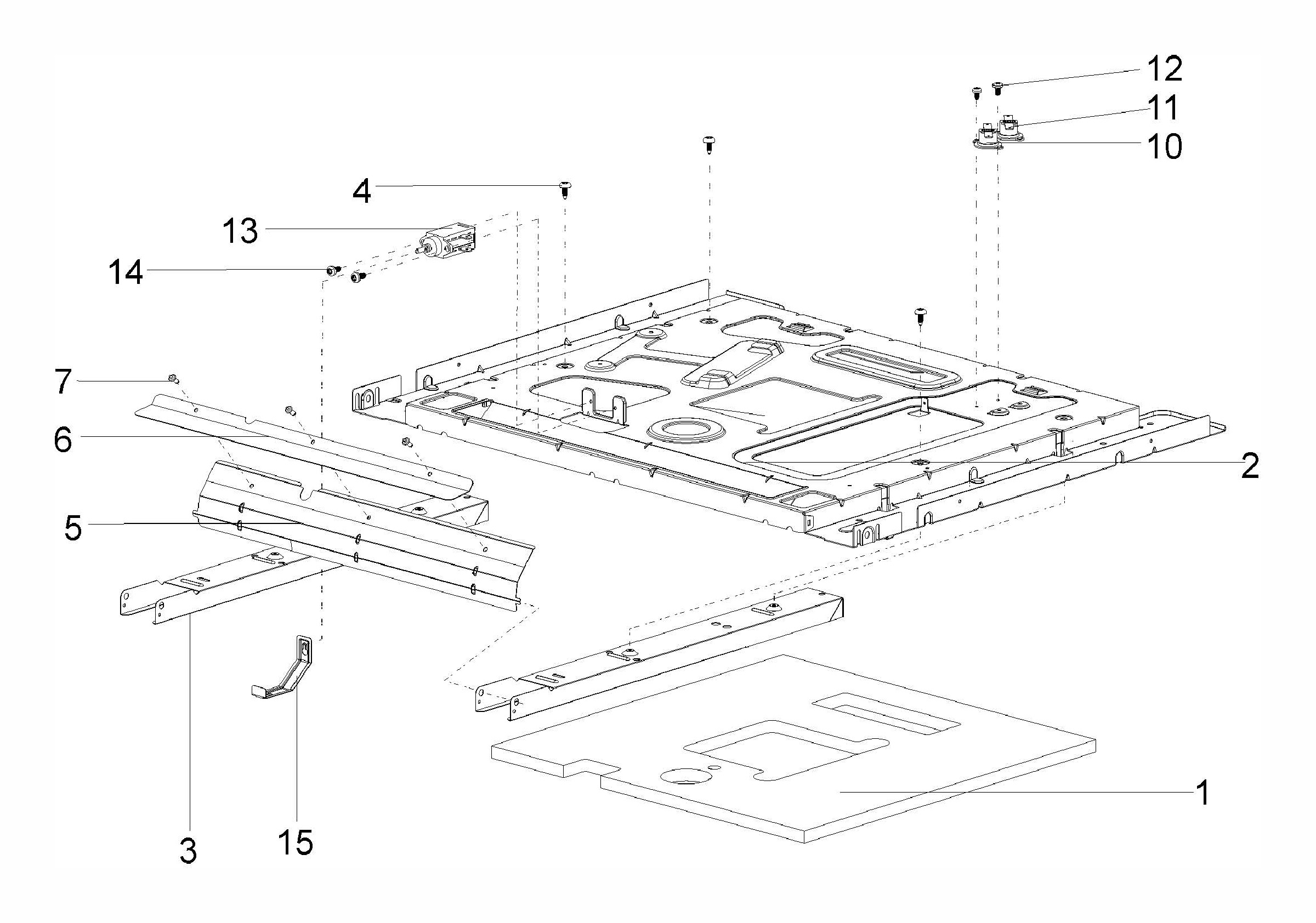 12
11
10
4
13
14
7
6
2
5
3
15
1