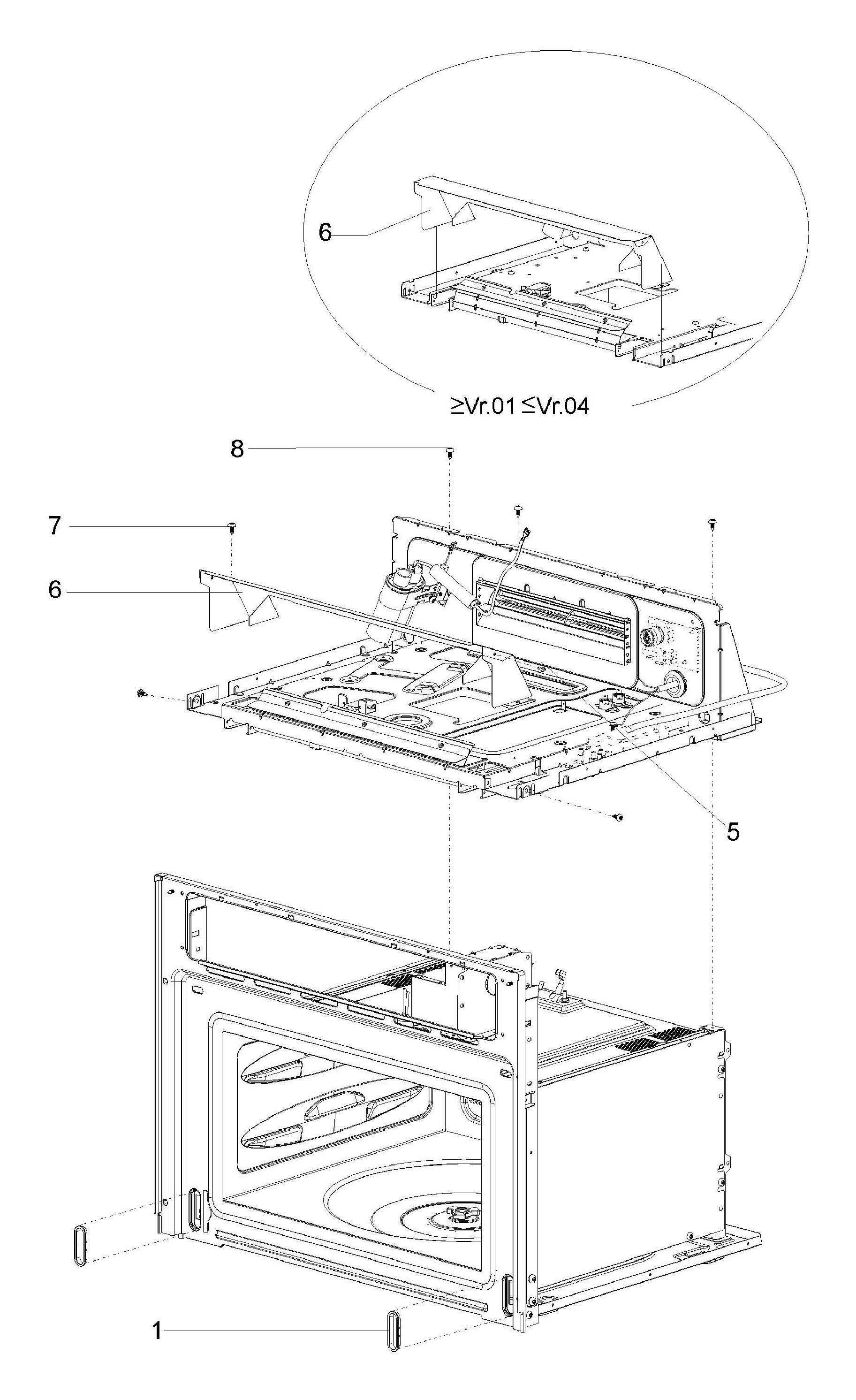 6

≥Vr.01 ≤Vr.04

8

7

6

5

1