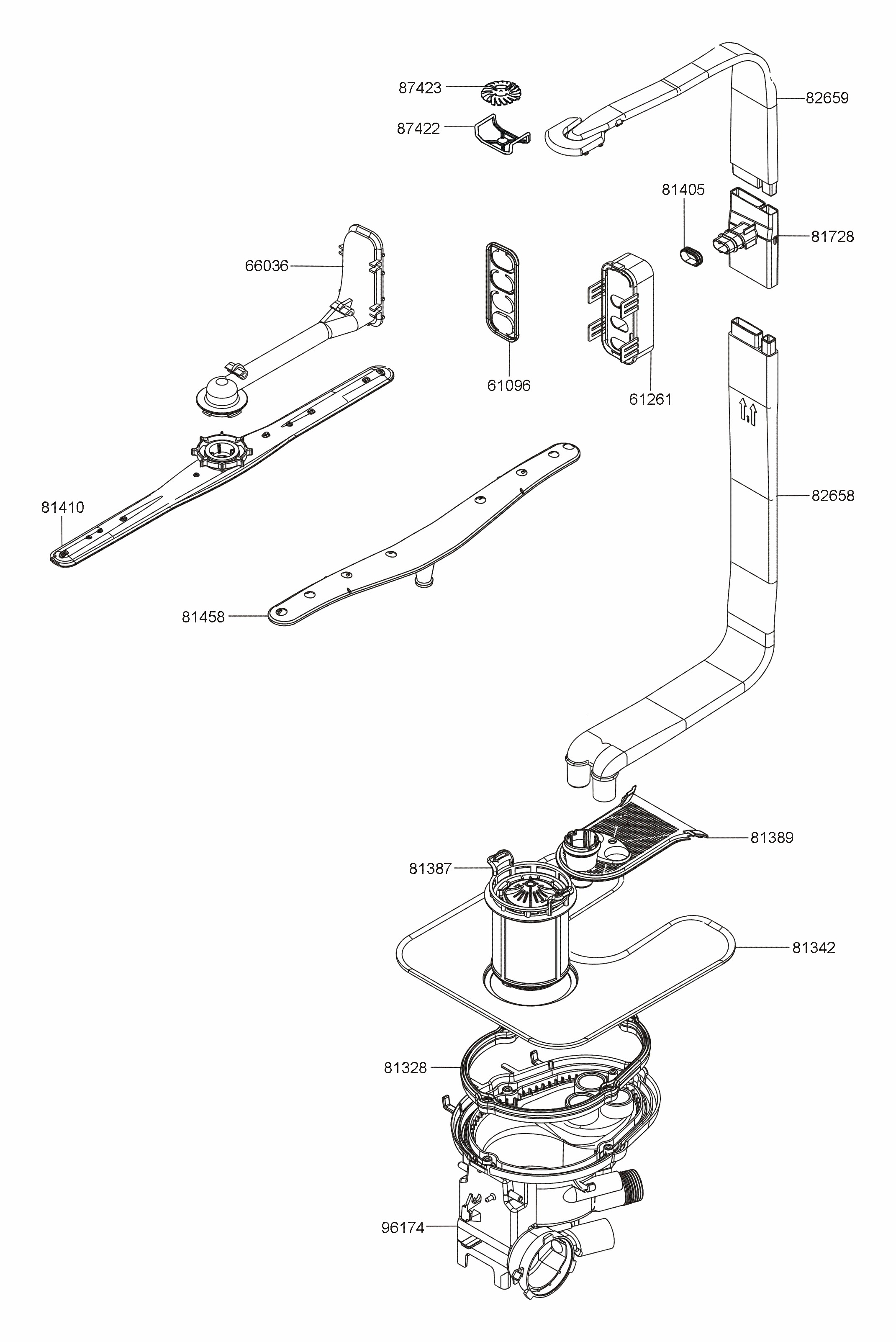 87423
87422
82659
81405
81728
66036
61096
61261
81410
82658
81458
81389
81387
81342
81328
96174