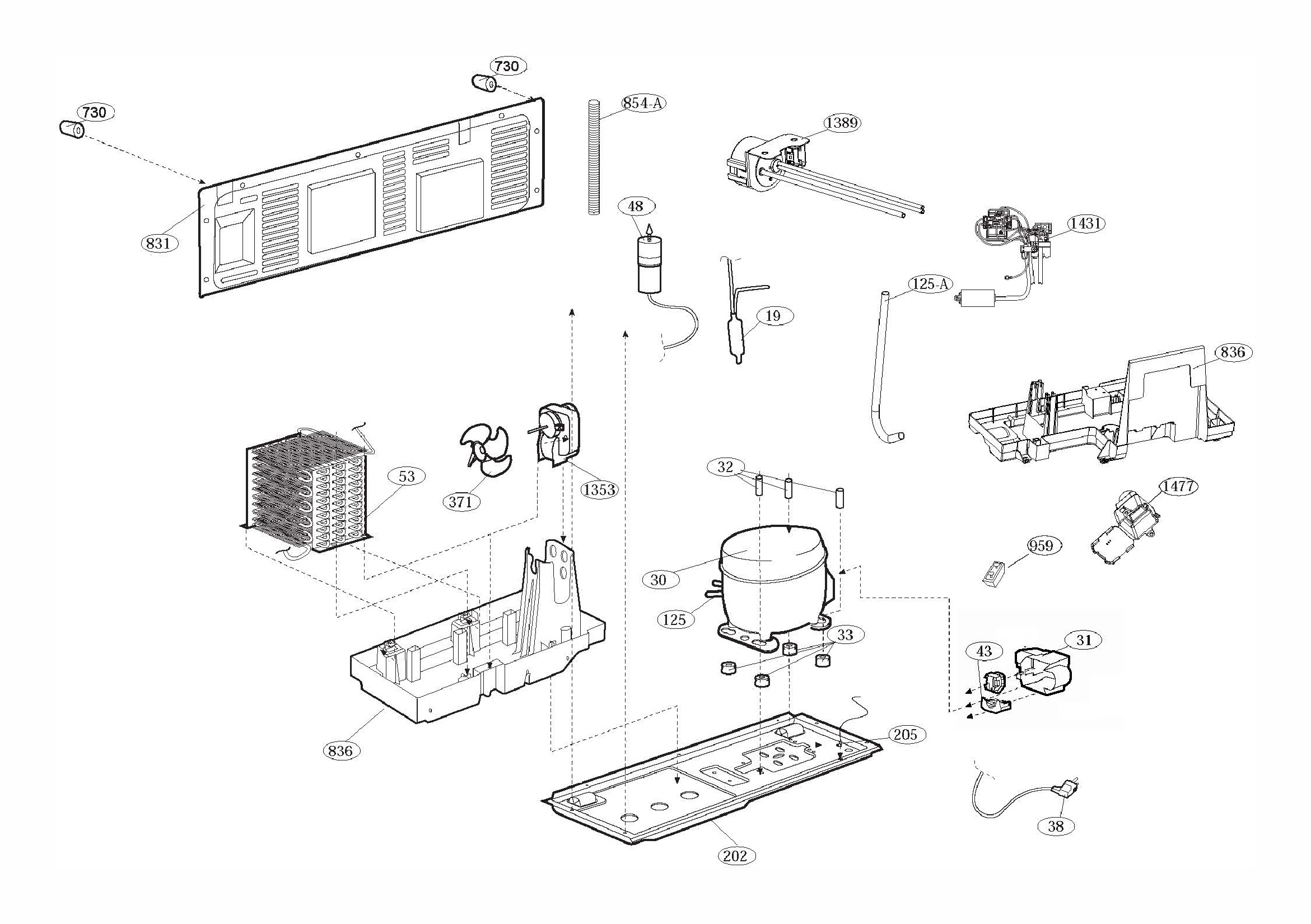 730
730
854-A
1389
831
48
1431
125-A
19
836
53
371
1353
32
1477
959
30
125
33
31
43
836
205
202
38