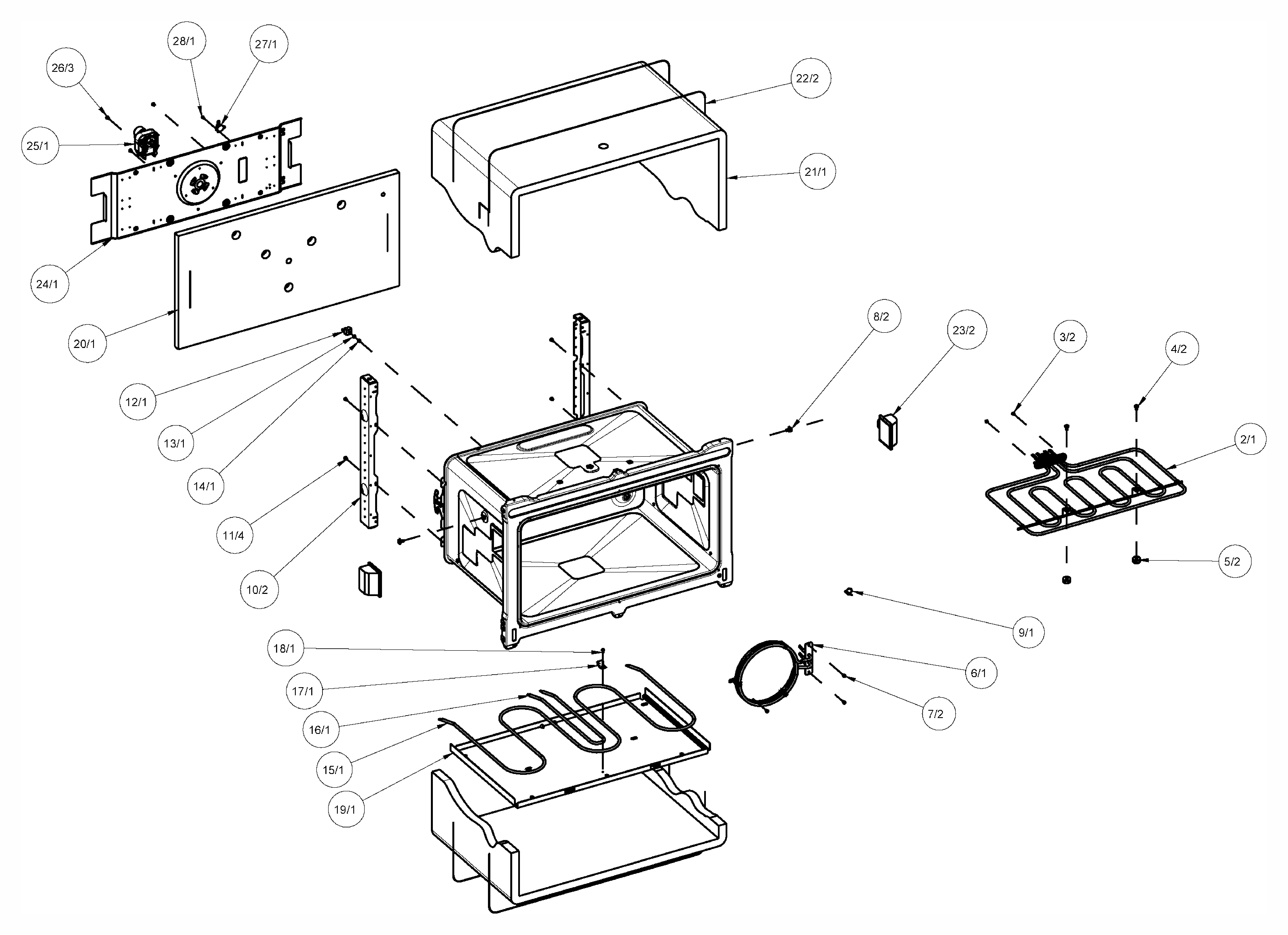 28/1
27/1
26/3
22/2
25/1
21/1
24/1
20/1
8/2
23/2
3/2
4/2
12/1
13/1
2/1
14/1
11/4
10/2
5/2
9/1
18/1
6/1
17/1
7/2
16/1
15/1
19/1