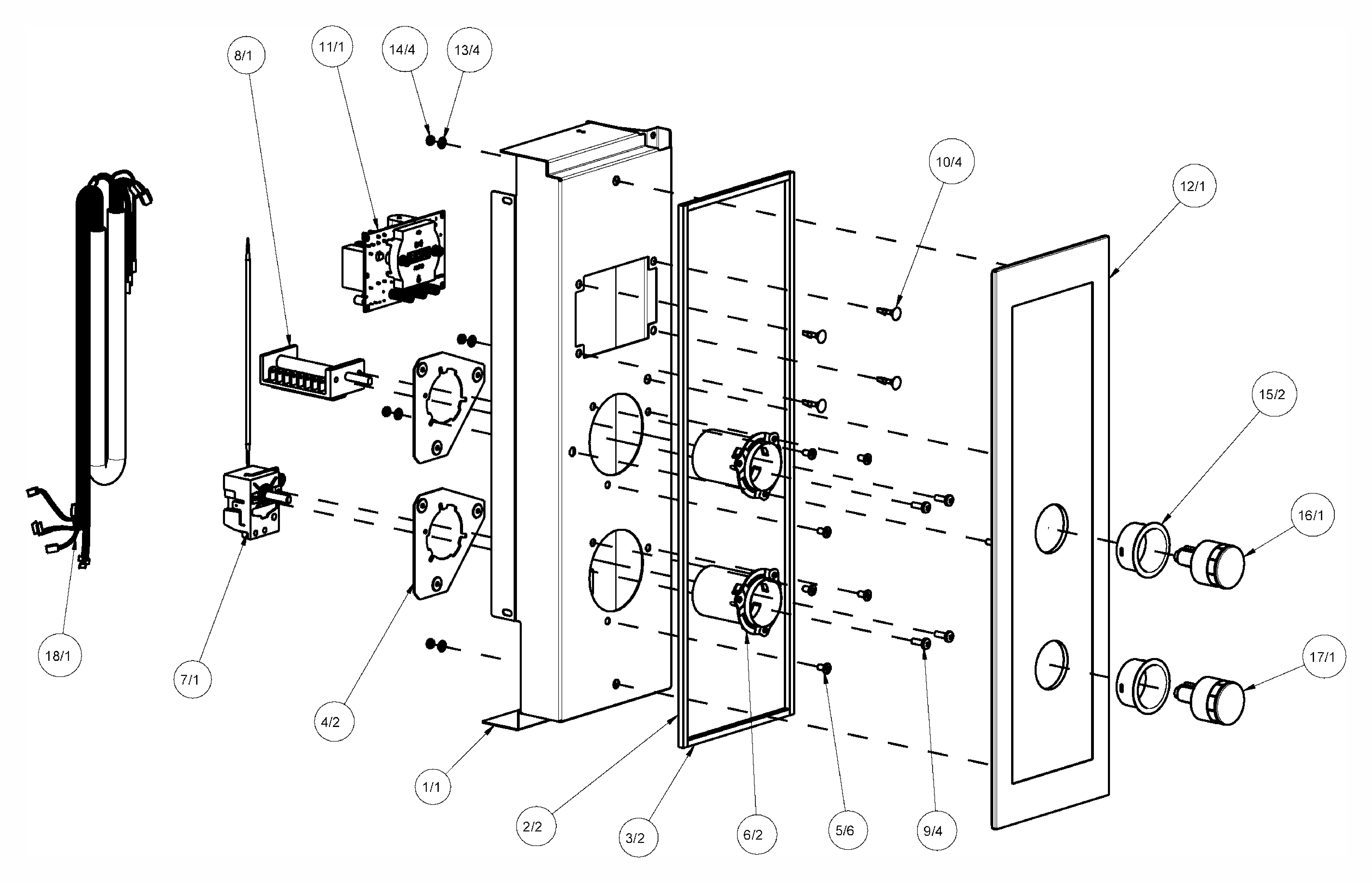 8/1
11/1
14/4
13/4
10/4
12/1
15/2
16/1
17/1
18/1
7/1
4/2
1/1
2/2
3/2
6/2
5/6
9/4