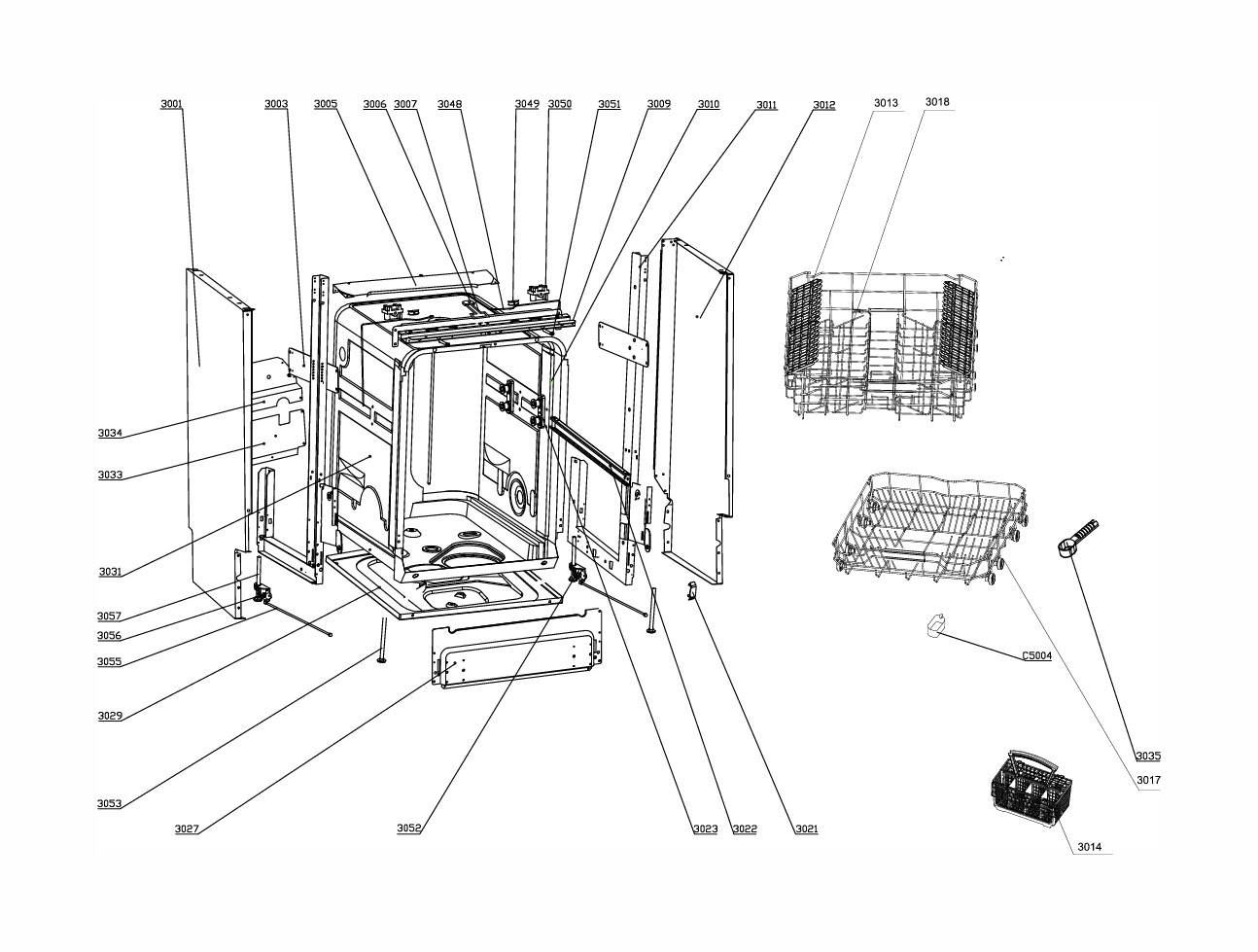 3001
3003
3005
3006
3007
3048
3049
3050
3051
3009
3010
3011
3012
3013
3018
3034
3033
3031
3057
3056
3055
3029
3053
3027
3052
3023
3022
3021
C5004
3035
3017
3014