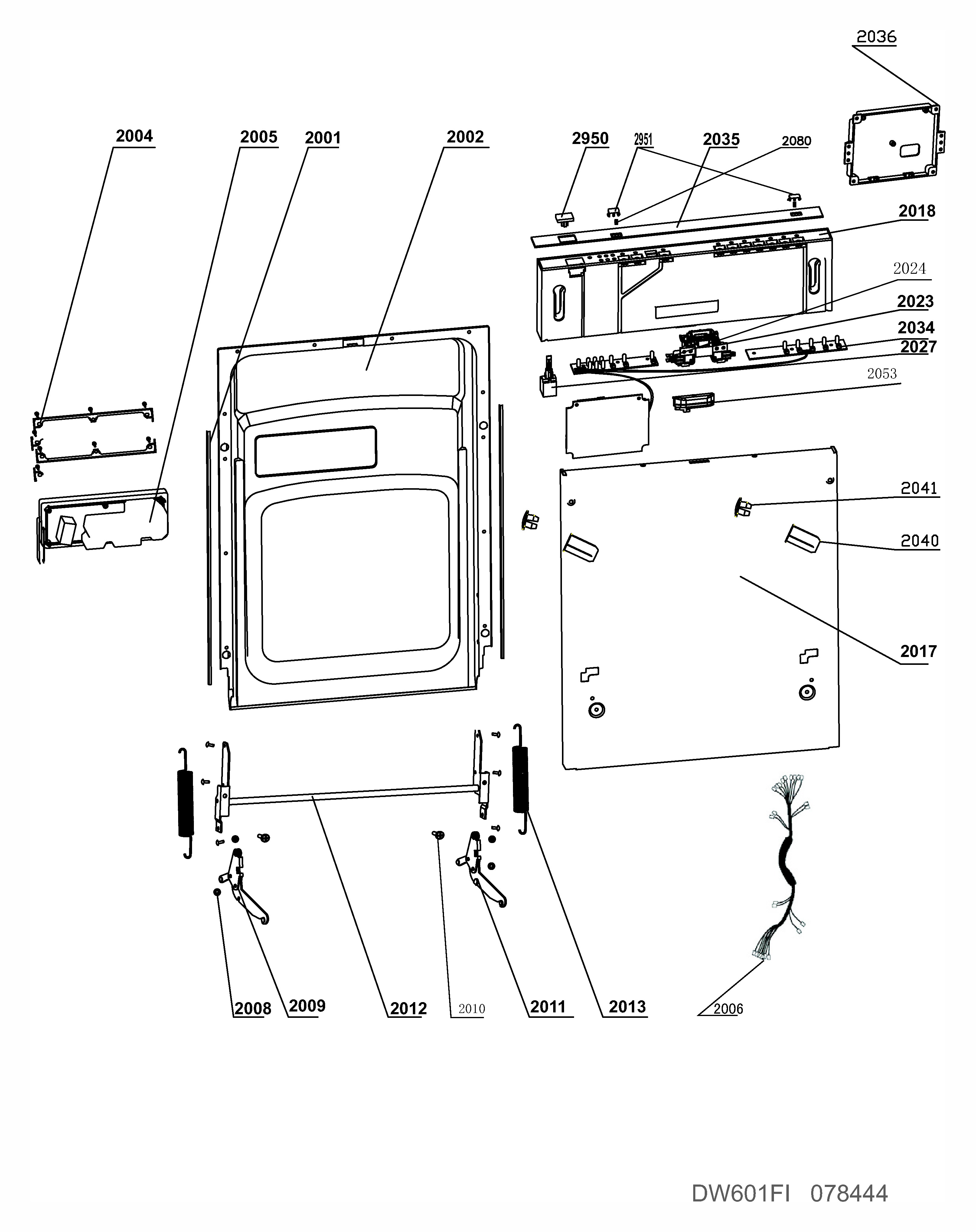 2036

2004 2005 2001 2002 2950 2951 2035 2080

2018

2024

2023

2034

2027

2053

2041

2040

2017

2008 2009 2012 2010 2011 2013 2006

DW601FI 078444