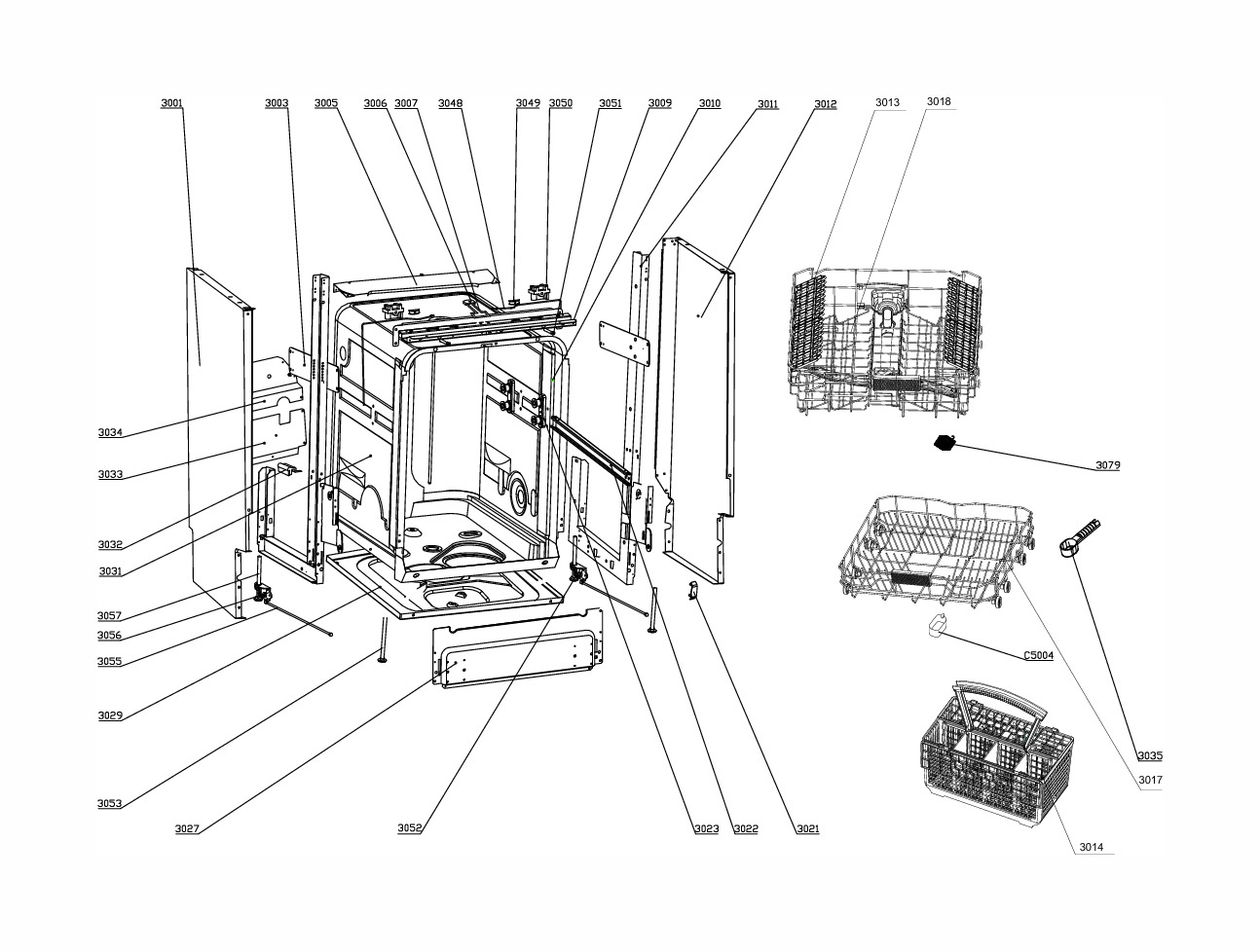 3001
3003
3005
3006
3007
3048
3049
3050
3051
3009
3010
3011
3012
3013
3018
3034
3033
3032
3031
3057
3056
3055
3029
3053
3027
3052
3023
3022
3021
3079
C5004
3035
3017
3014