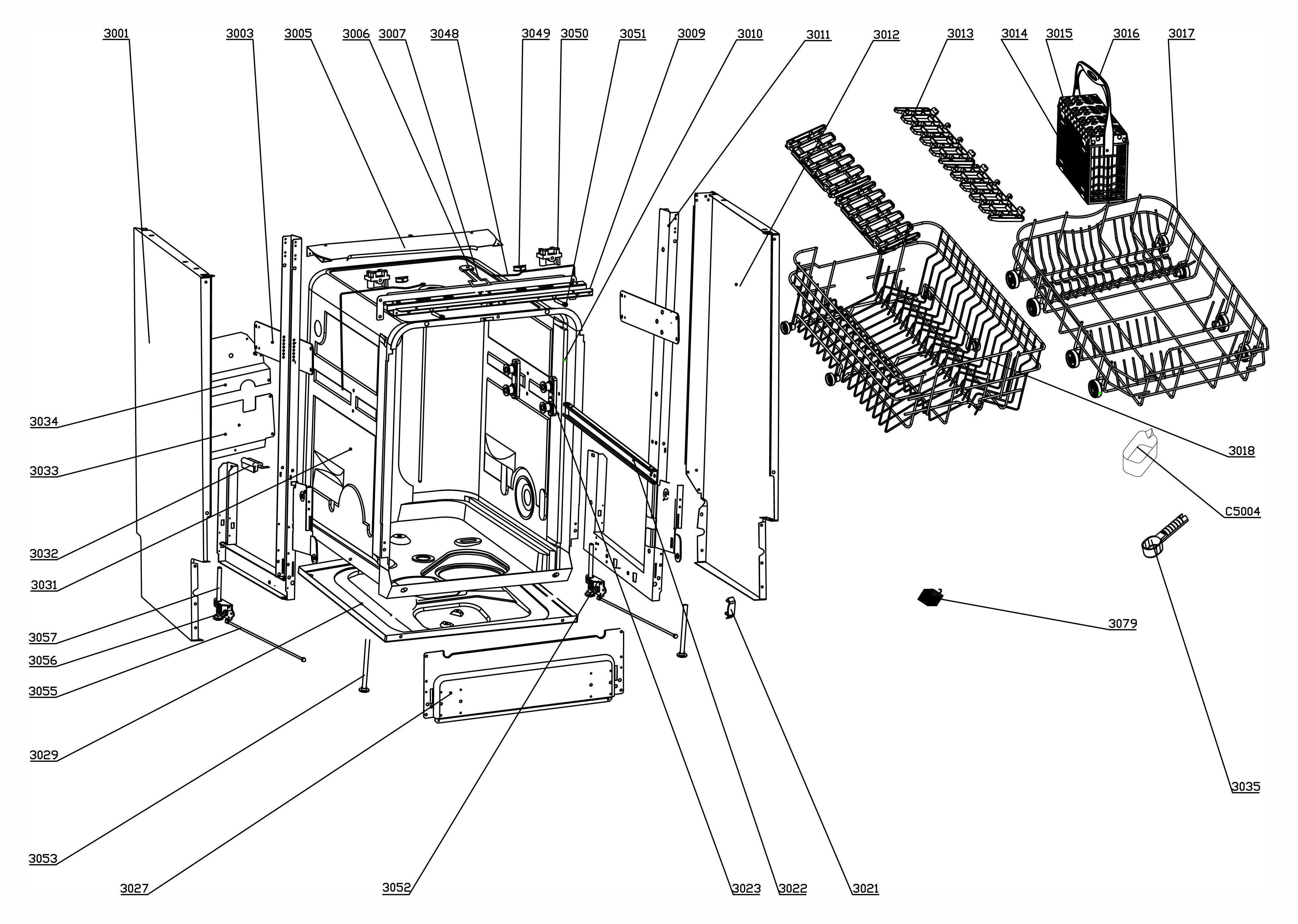 3001 3003 3005 3006 3007 3048 3049 3050 3051 3009 3010 3011 3012 3013 3014 3015 3016 3017

3034

3033

3032

3031

3057

3056

3055

3029

3053

3027

3052

3023

3022

3021

3018

C5004

3079

3035