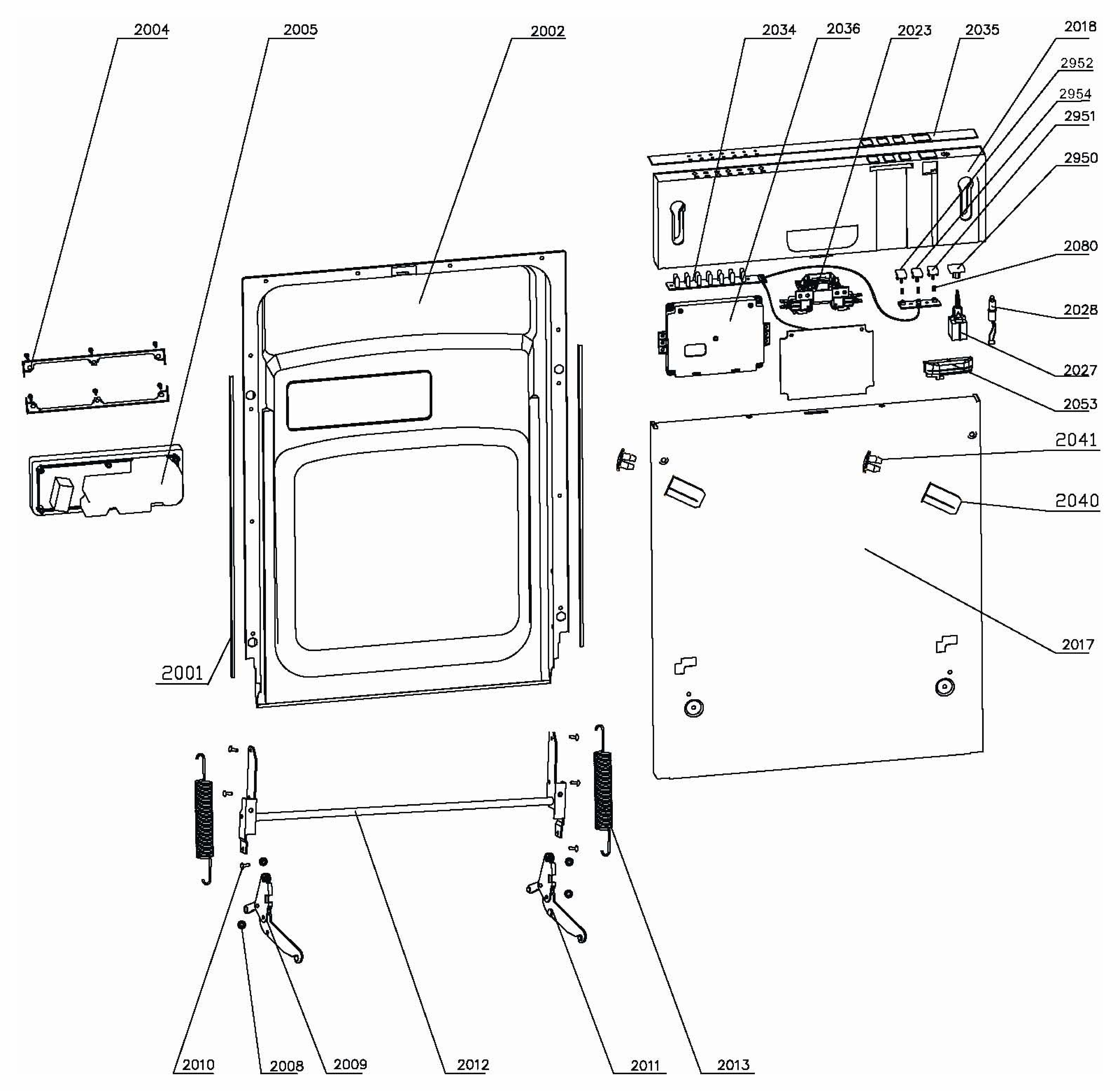 2004
2005
2002
2034
2036
2023
2035
2018
2952
2954
2951
2950
2080
2028
2027
2053
2041
2040
2017
2001
2010
2008
2009
2012
2011
2013