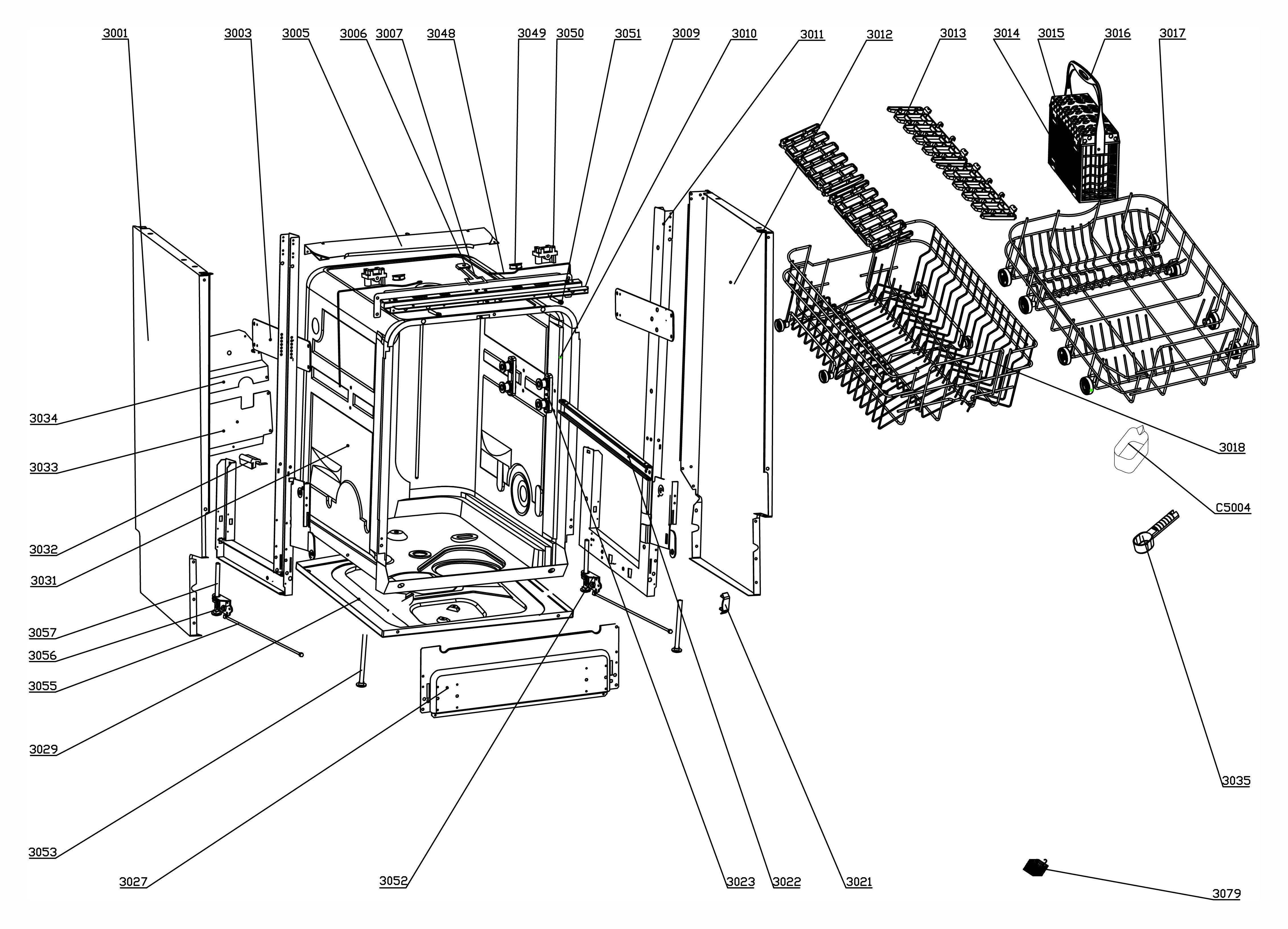 3001
3003
3005
3006
3007
3048
3049
3050
3051
3009
3010
3011
3012
3013
3014
3015
3016
3017
3034
3033
3032
3031
3057
3056
3055
3029
3053
3027
3052
3023
3022
3021
3018
C5004
3035
3079