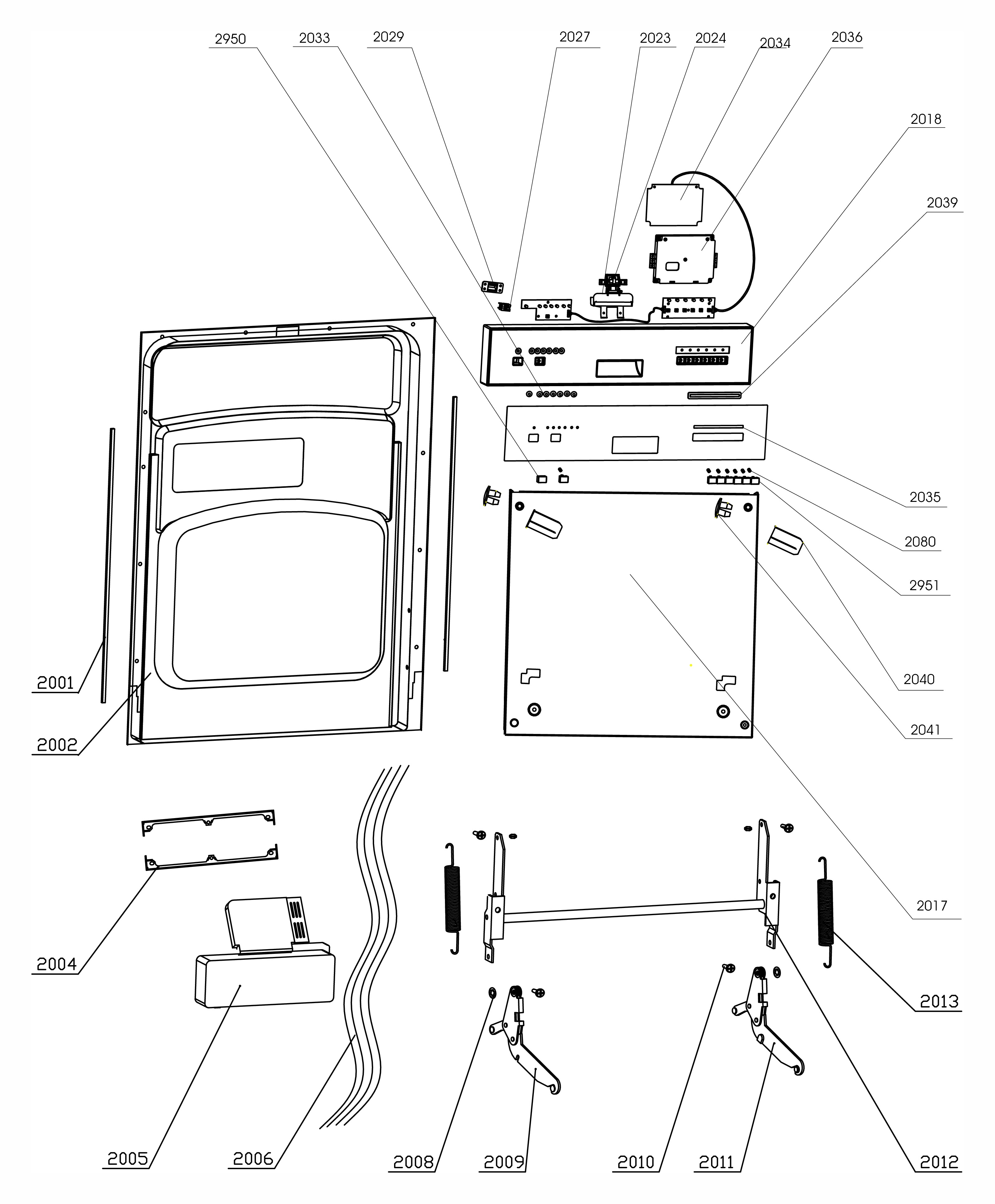 2950
2033
2029
2027
2023
2024
2034
2036
2018
2039
2035
2080
2951
2040
2041
2017
2001
2002
2004
2005
2006
2008
2009
2010
2011
2012
2013